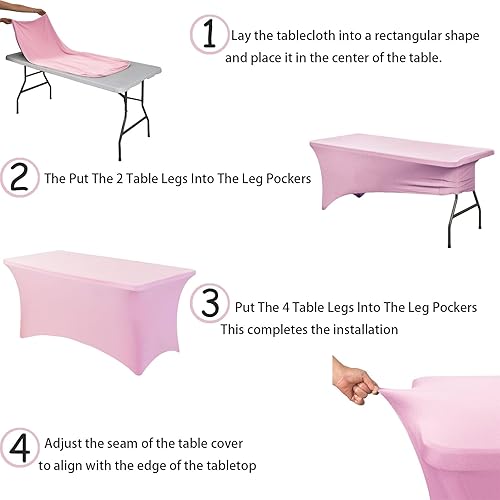 1 Lay the tablecloth into a rectangular shape and place it in the center of the table.

2 The Put The 2 Table Legs Into The Leg Pockers

3 Put The 4 Table Legs Into The Leg Pockers This completes the installation

4 Adjust the seam of the table cover to align with the edge of the tabletop