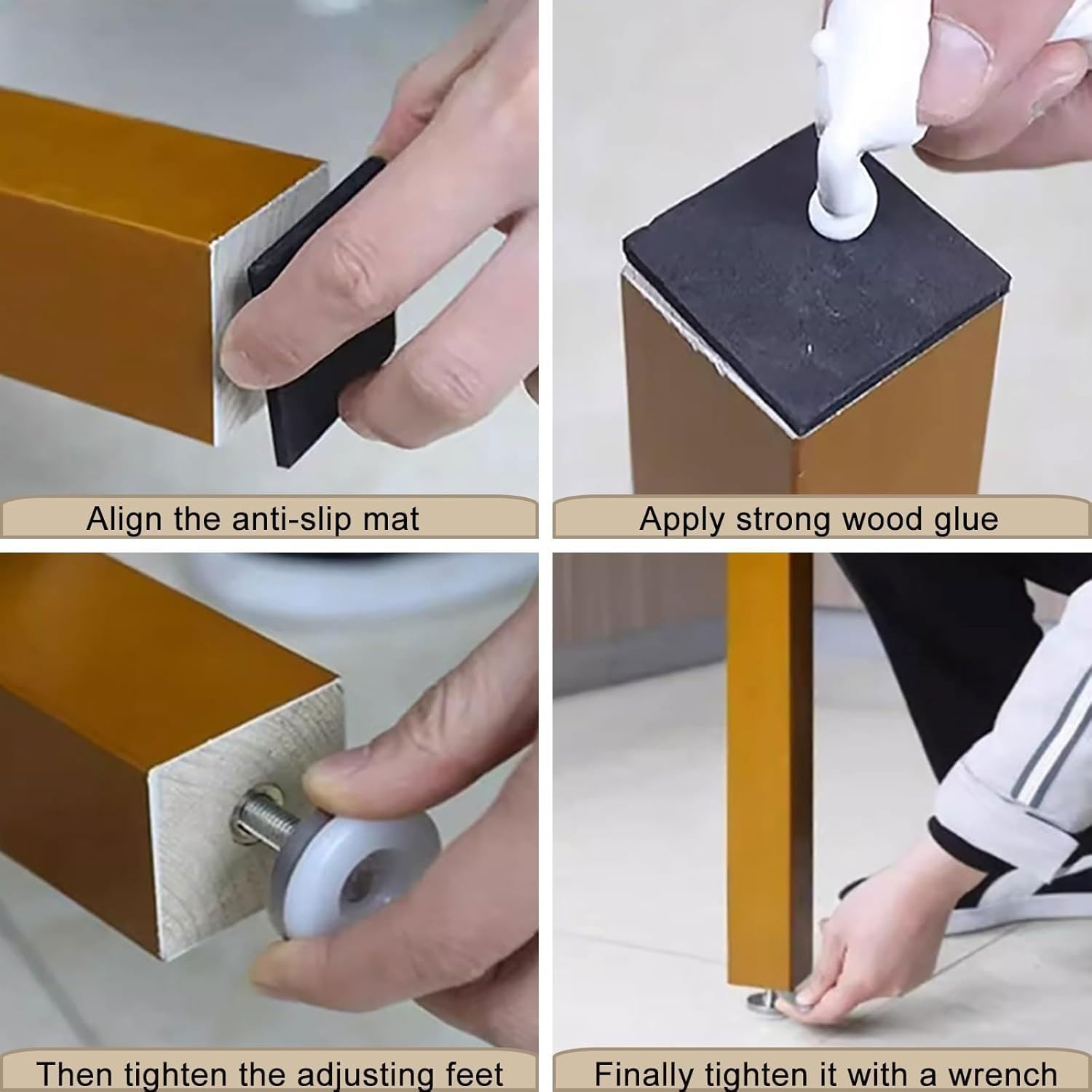 Align the anti-slip mat

Apply strong wood glue

Then tighten the adjusting feet

Finally tighten it with a wrench