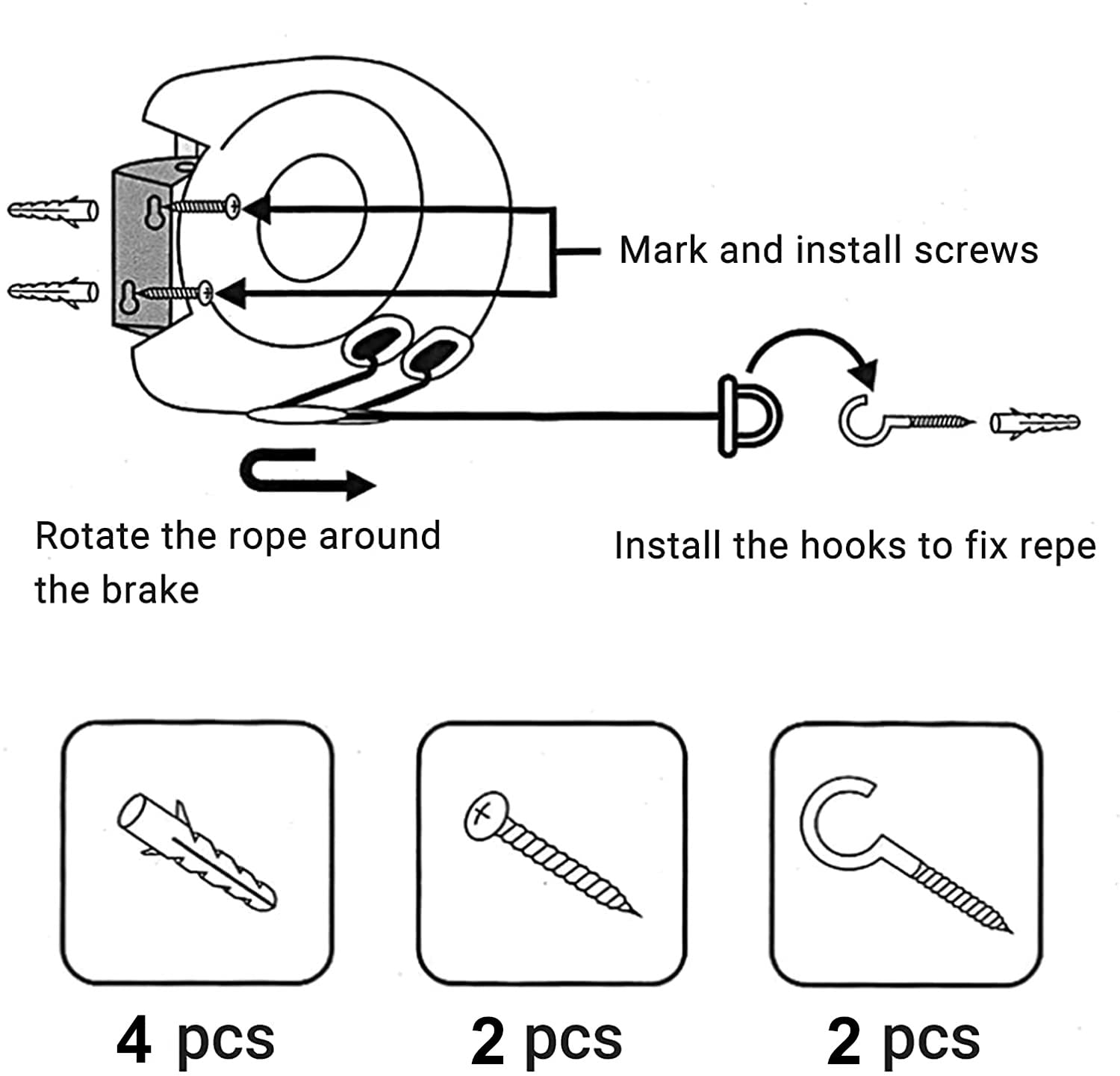 Mark and install screws

Rotate the rope around the brake

Install the hooks to fix repe

4 pcs

2 pcs

2 pcs