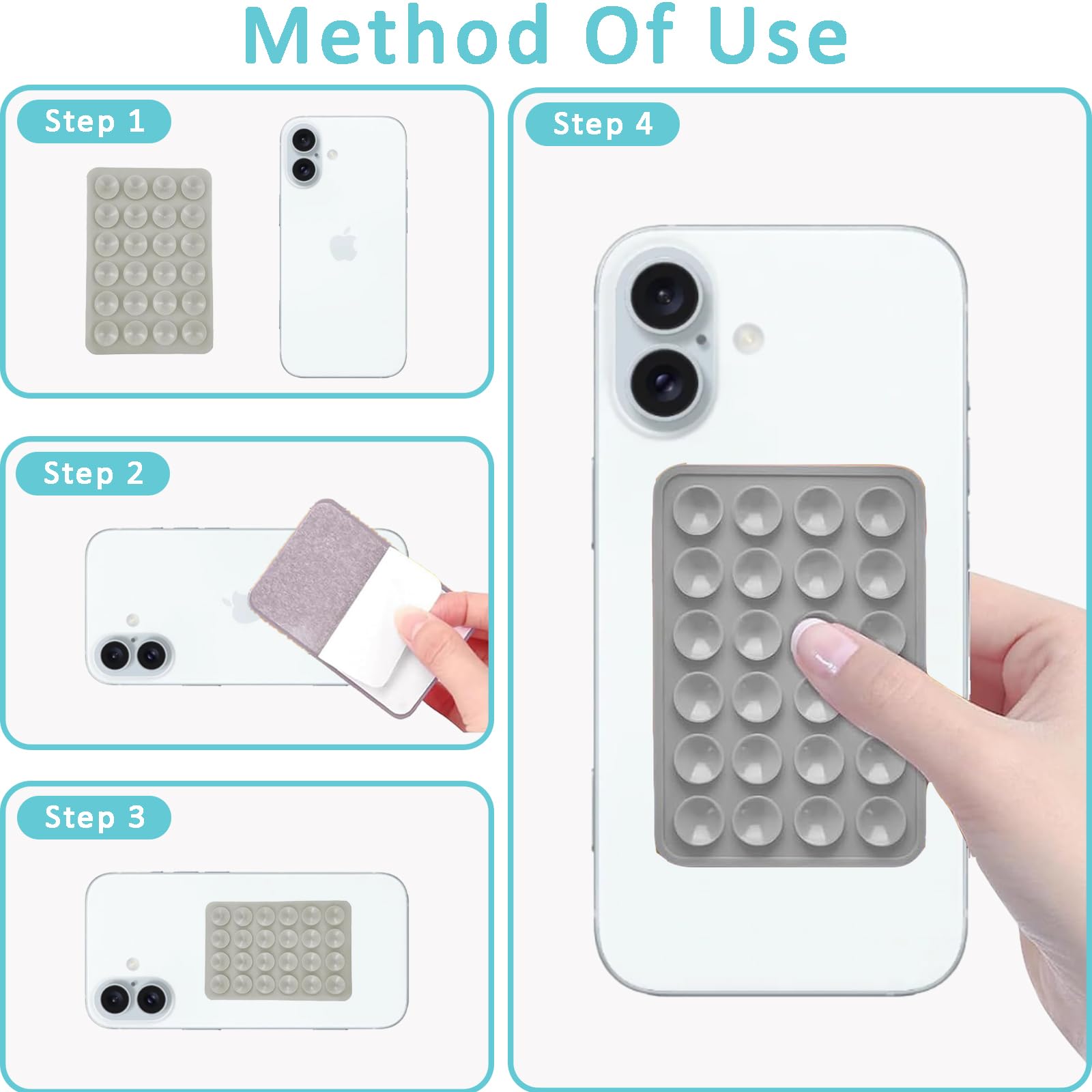 Method Of Use

Step 1

Step 2

Step 3

Step 4