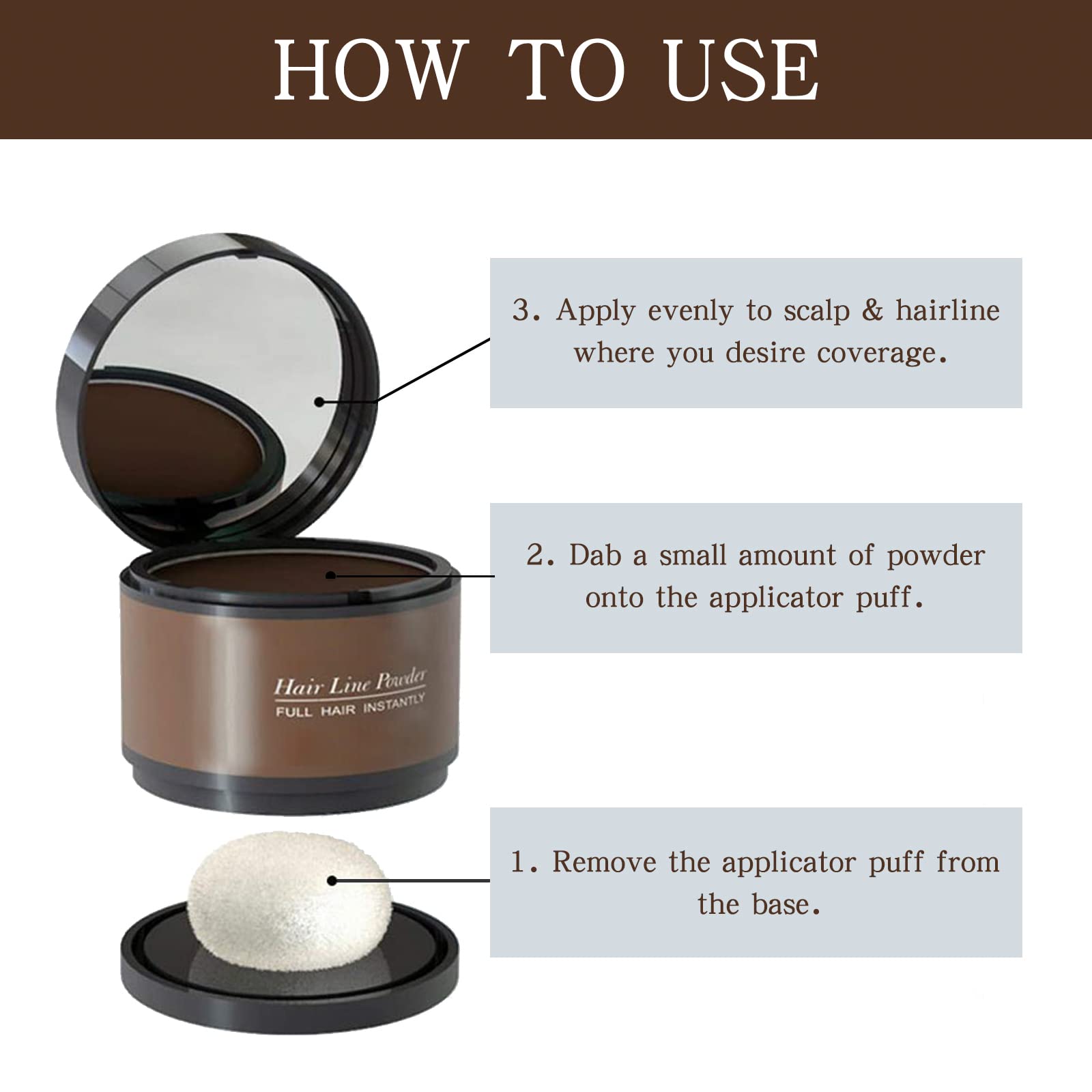 HOW TO USE

3. Apply evenly to scalp & hairline where you desire coverage.

2. Dab a small amount of powder onto the applicator puff.

Hair Line Powder
FULL HAIR INSTANTLY

1. Remove the applicator puff from the base.