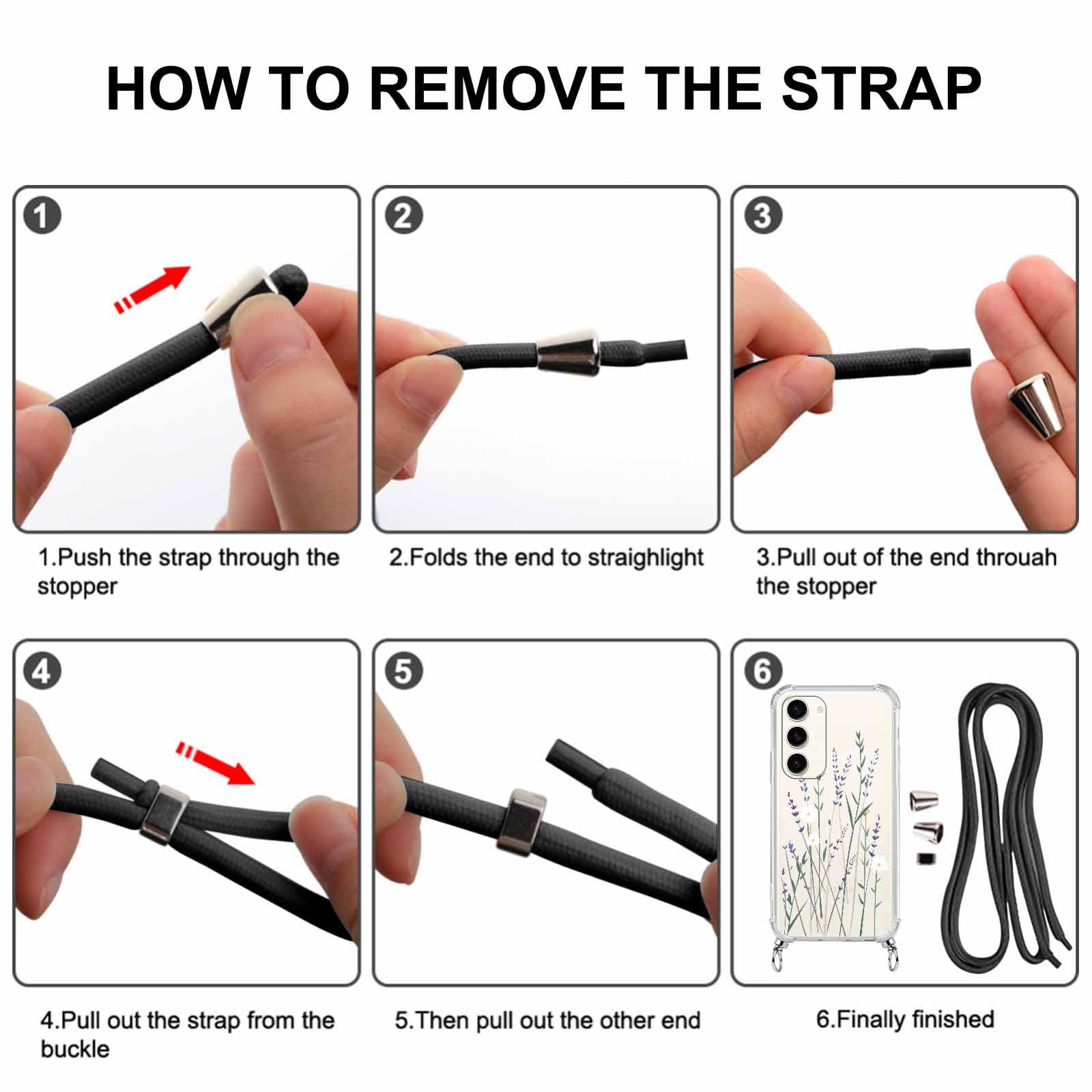 HOW TO REMOVE THE STRAP

1

2

3

1.Push the strap through the stopper

2.Folds the end to straighlight

3.Pull out of the end throuah the stopper

4

5

6

4.Pull out the strap from the buckle

5.Then pull out the other end

6.Finally finished