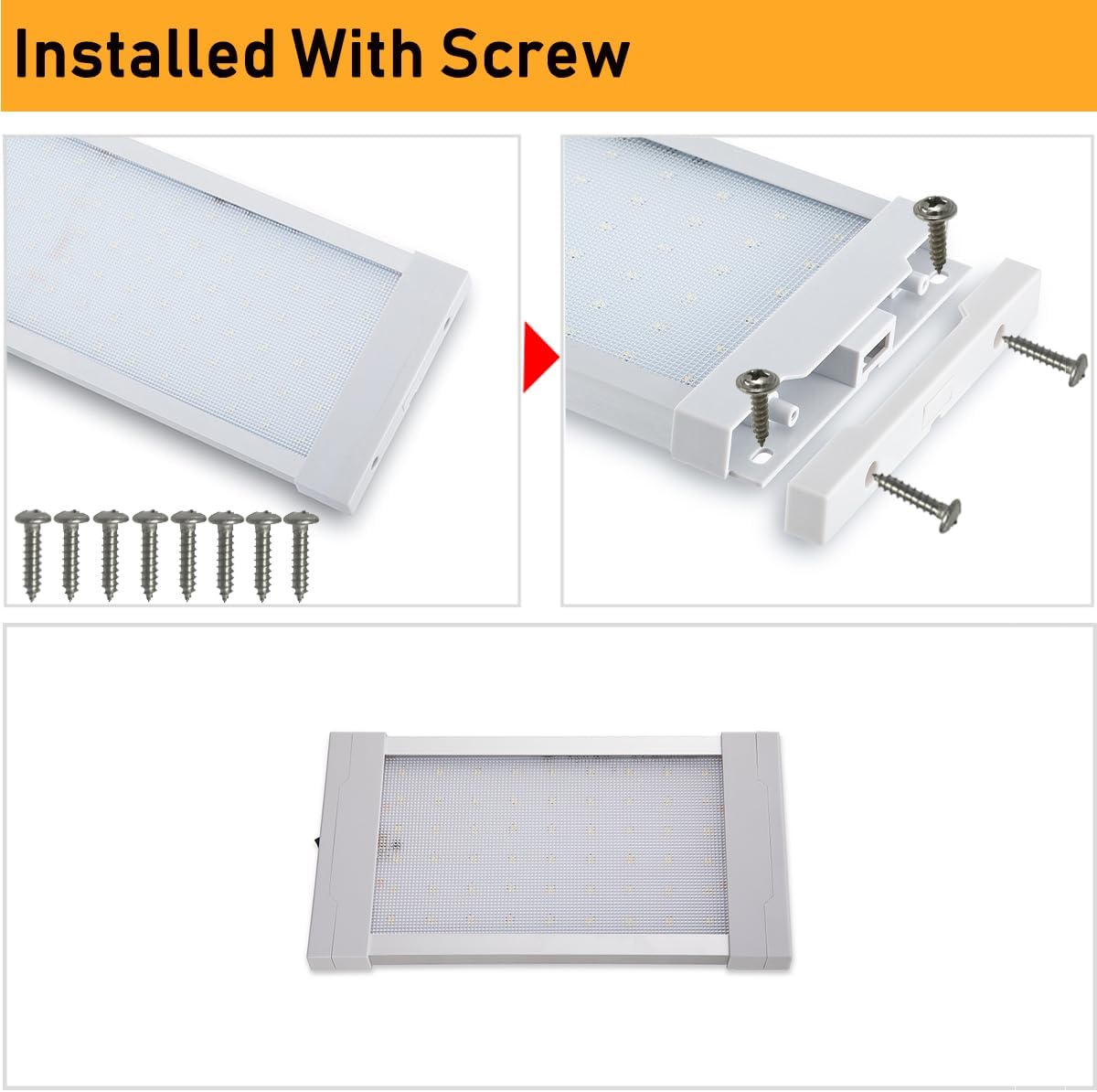 Installed With Screw