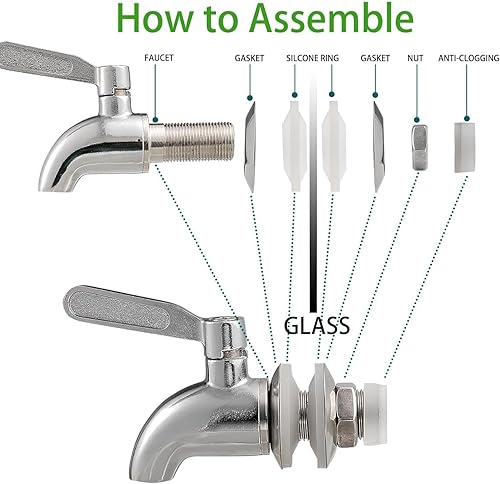 How to Assemble

FAUCET

GASKET

SILCONE RING

GASKET

NUT

ANTI-CLOGGING

GLASS