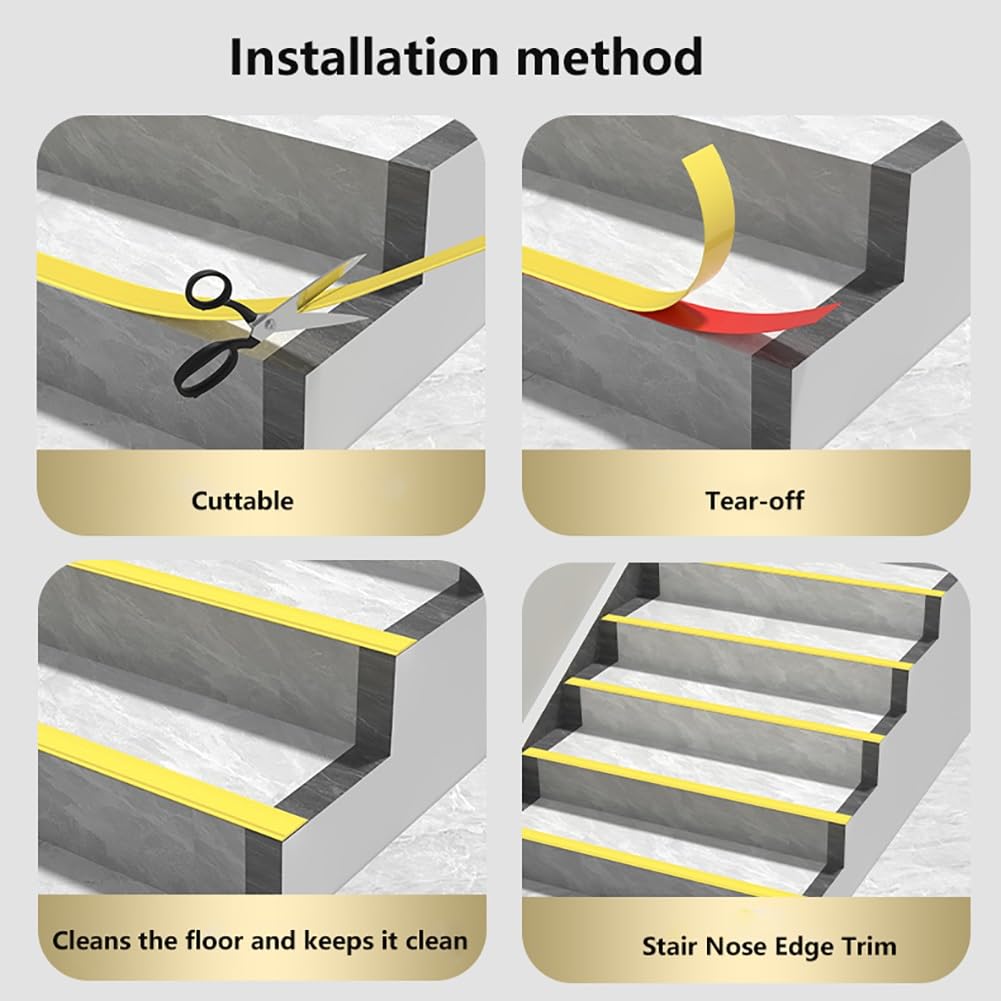 Installation method

Cuttable

Tear-off

Cleans the floor and keeps it clean

Stair Nose Edge Trim