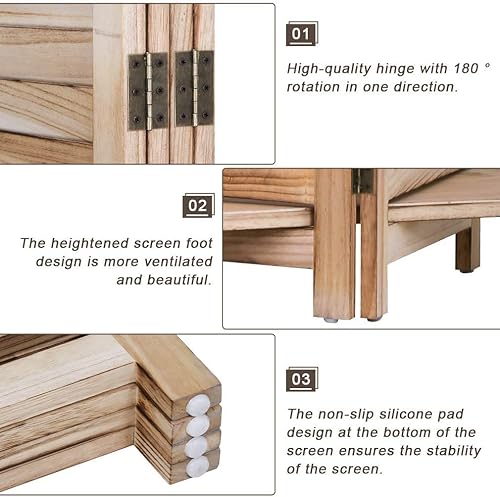 01

High-quality hinge with 180 ° rotation in one direction.

02

The heightened screen foot design is more ventilated and beautiful.

03

The non-slip silicone pad design at the bottom of the screen ensures the stability of the screen.