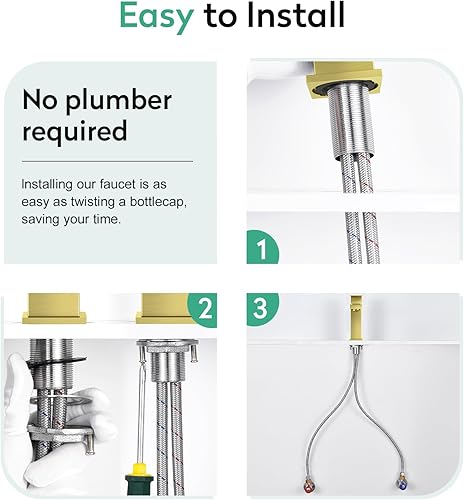 Easy to Install

No plumber required

Installing our faucet is as easy as twisting a bottlecap, saving your time.

1

2

3