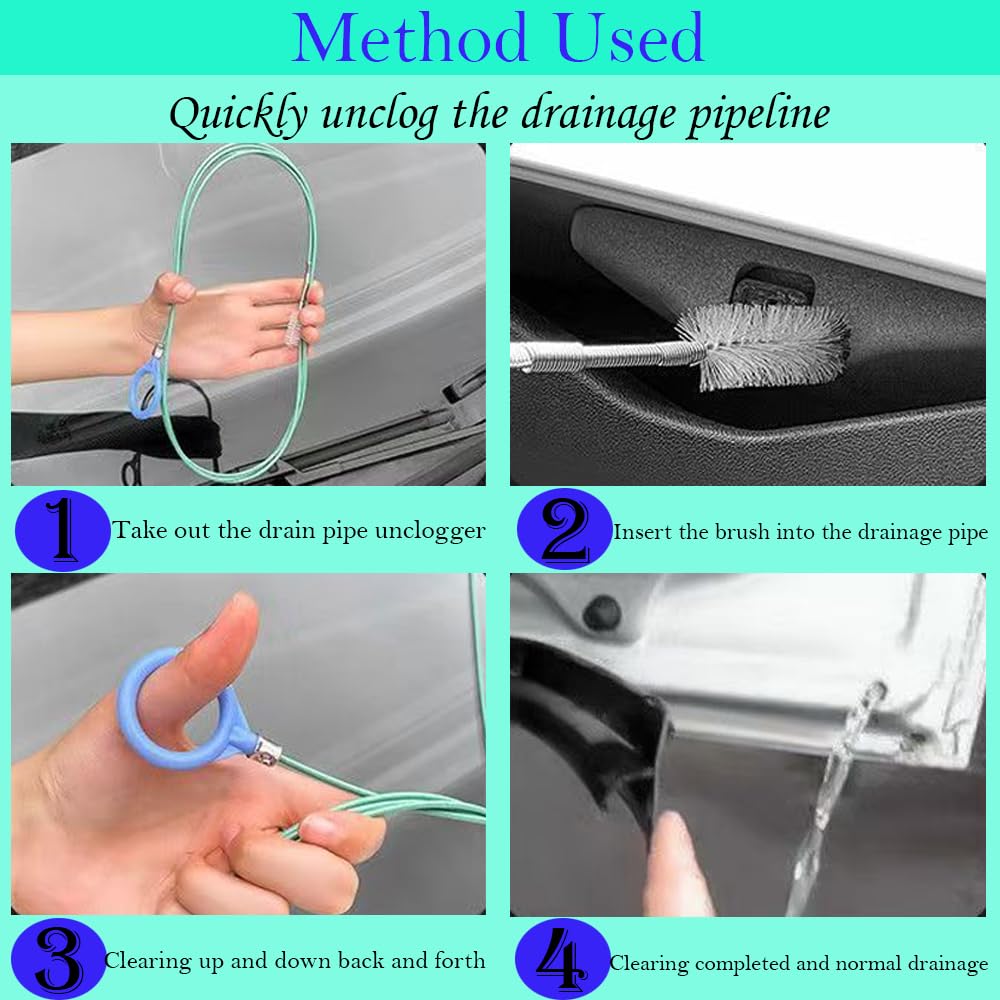 Method Used

Quickly unclog the drainage pipeline

1 Take out the drain pipe unclogger

2 Insert the brush into the drainage pipe

3 Clearing up and down back and forth

4 Clearing completed and normal drainage