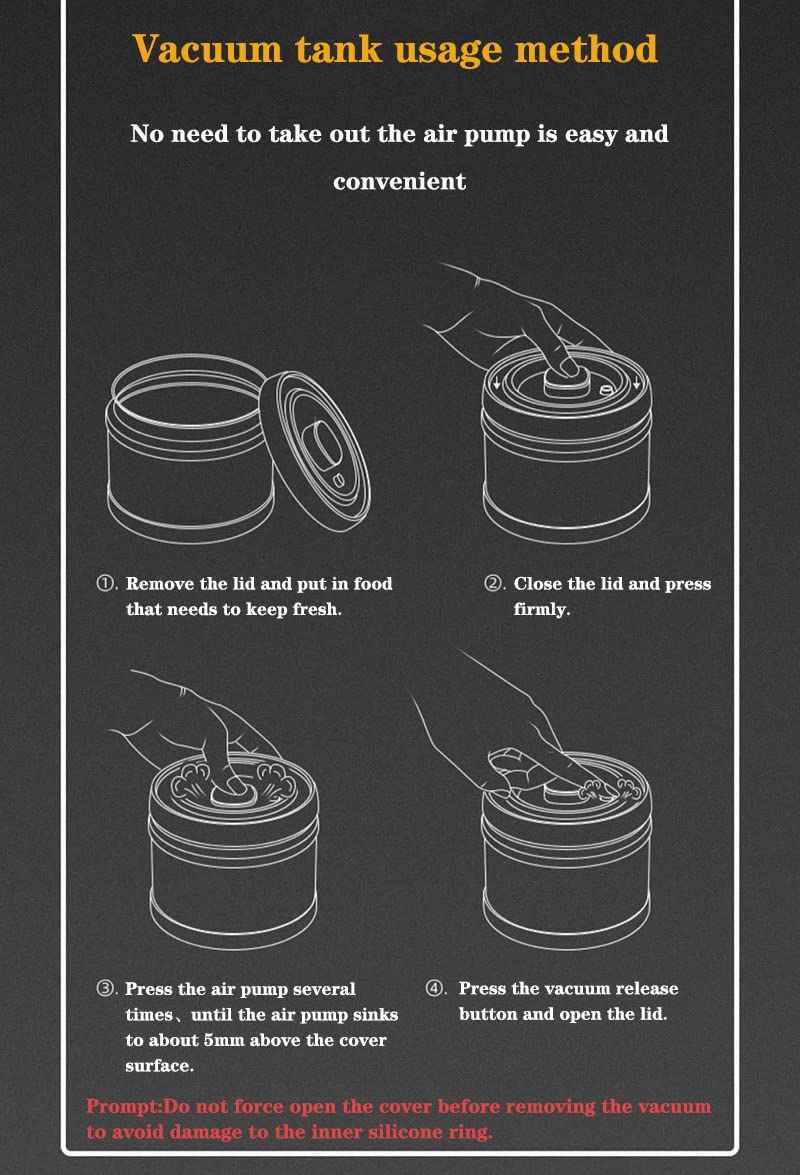 Vacuum tank usage method

No need to take out the air pump is easy and convenient

①. Remove the lid and put in food that needs to keep fresh.

②. Close the lid and press firmly.

③. Press the air pump several times、until the air pump sinks to about 5mm above the cover surface.

④. Press the vacuum release button and open the lid.

Prompt:Do not force open the cover before removing the vacuum to avoid damage to the inner silicone ring.