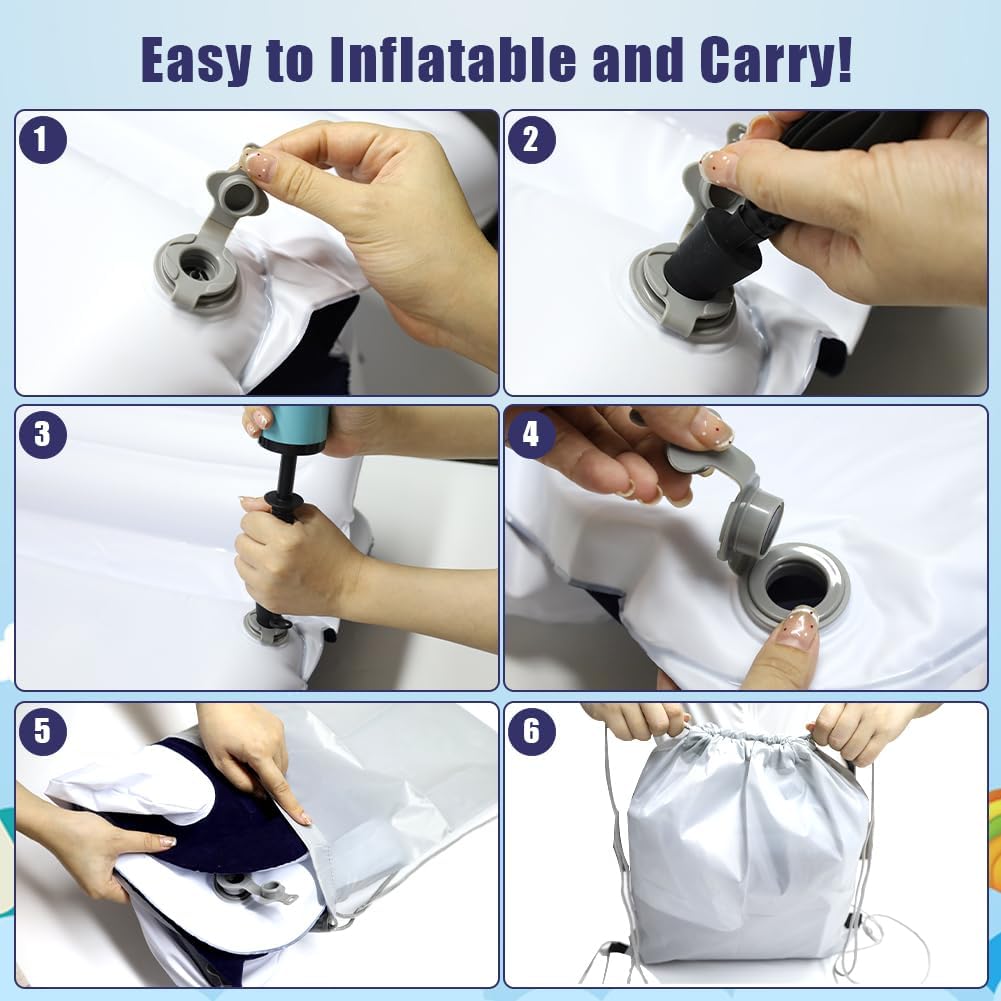 Easy to Inflatable and Carry!

1

2

3

4

5

6