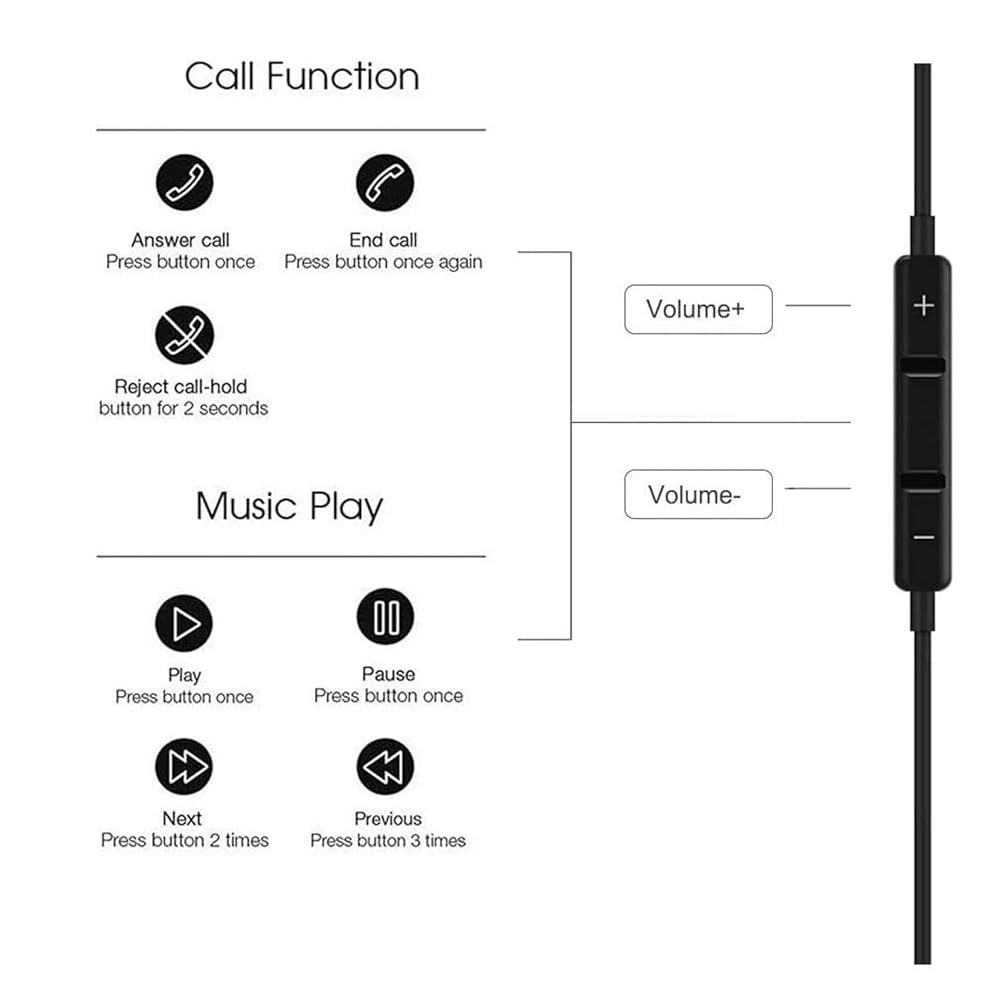 Call Function

Answer call
Press button once

End call
Press button once again

Reject call-hold
button for 2 seconds

Music Play

Play
Press button once

Pause
Press button once

Next
Press button 2 times

Previous
Press button 3 times

Volume+

Volume-

+

−