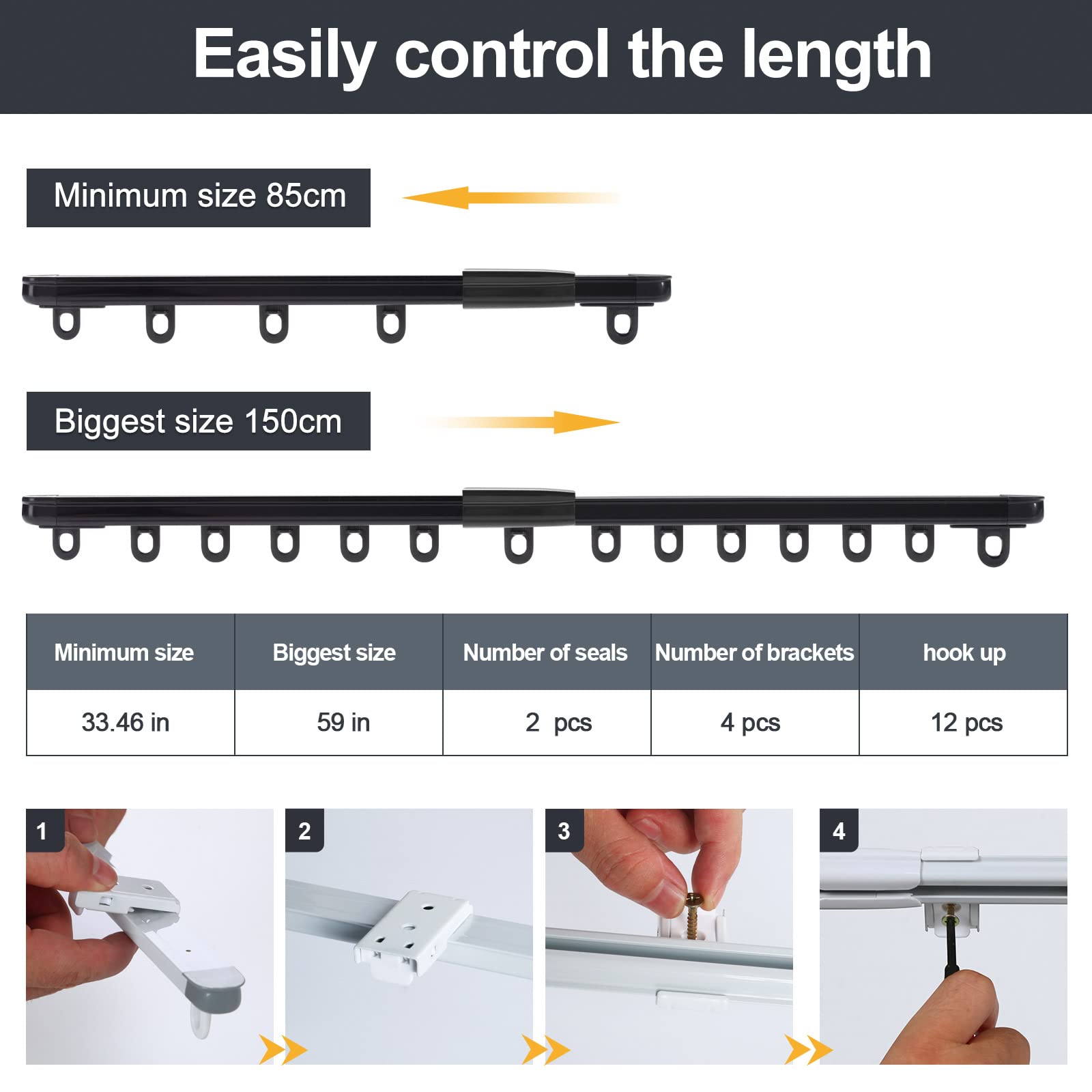 Easily control the length

Minimum size 85cm

Biggest size 150cm

| Minimum size | Biggest size | Number of seals | Number of brackets | hook up |
|---|---|---|---|---|
| 33.46 in | 59 in | 2 pcs | 4 pcs | 12 pcs |

1

2

3

4