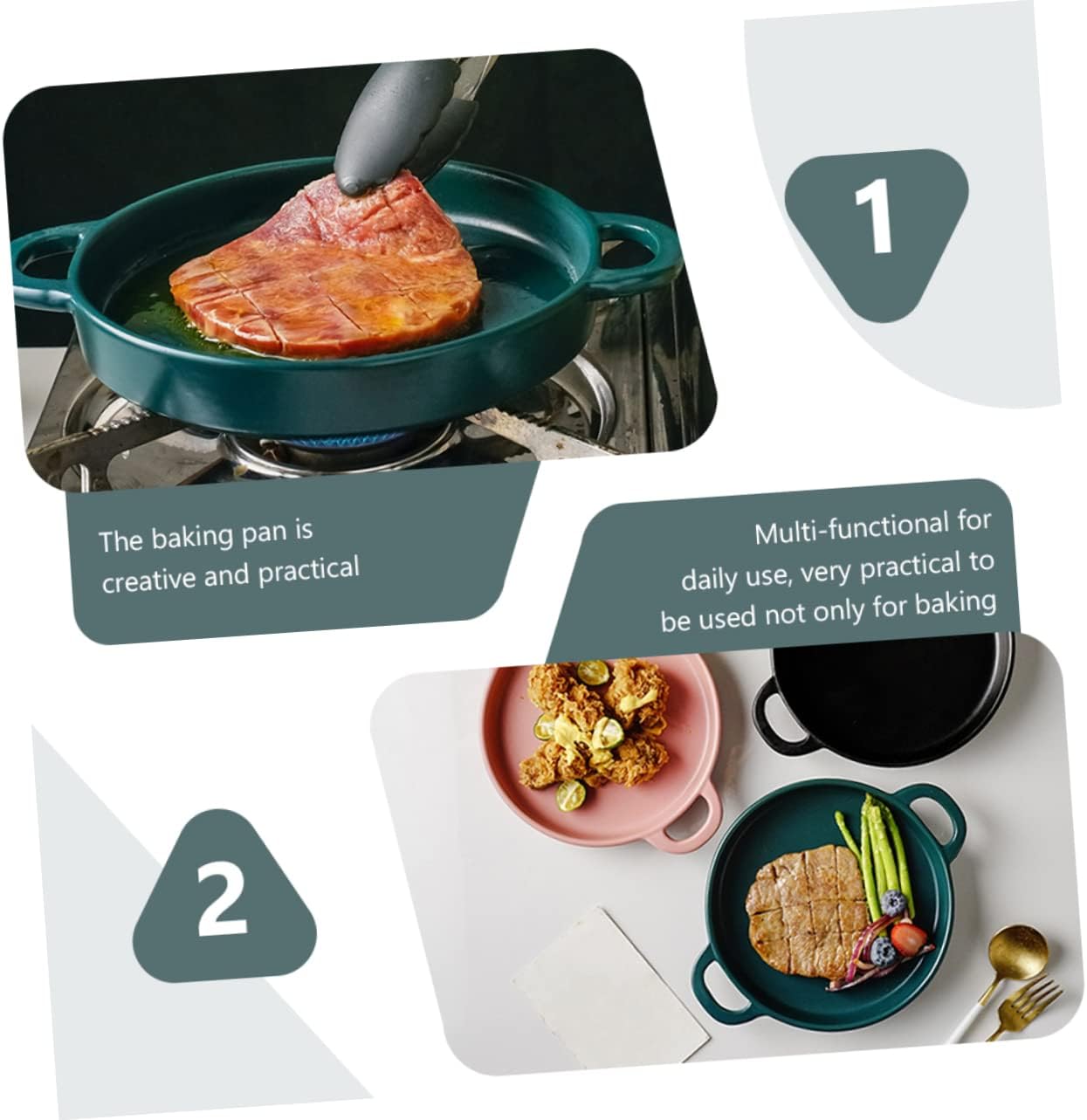 1

The baking pan is creative and practical

Multi-functional for daily use, very practical to be used not only for baking

2