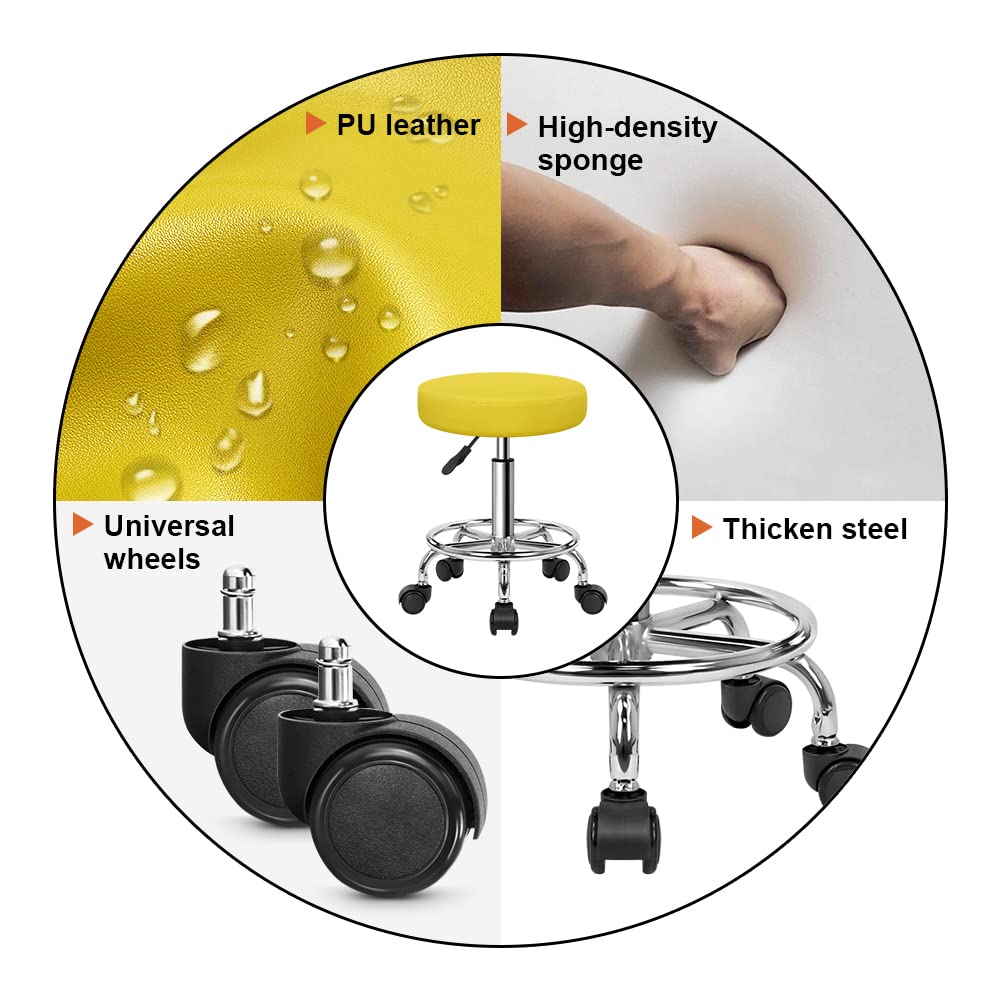 PU leather

High-density sponge

Universal wheels

Thicken steel