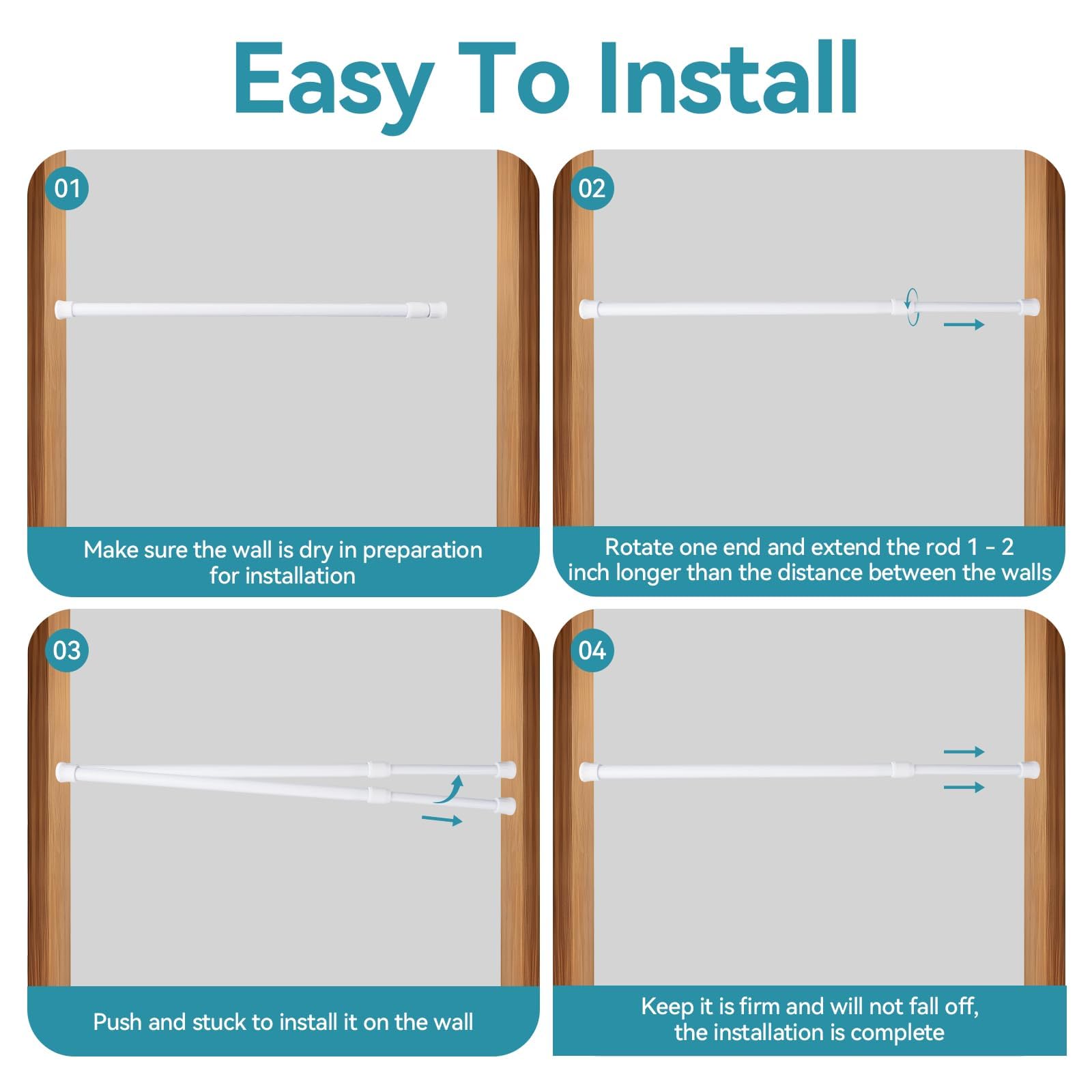 Easy To Install

01

Make sure the wall is dry in preparation for installation

02

Rotate one end and extend the rod 1 - 2 inch longer than the distance between the walls

03

Push and stuck to install it on the wall

04

Keep it is firm and will not fall off, the installation is complete