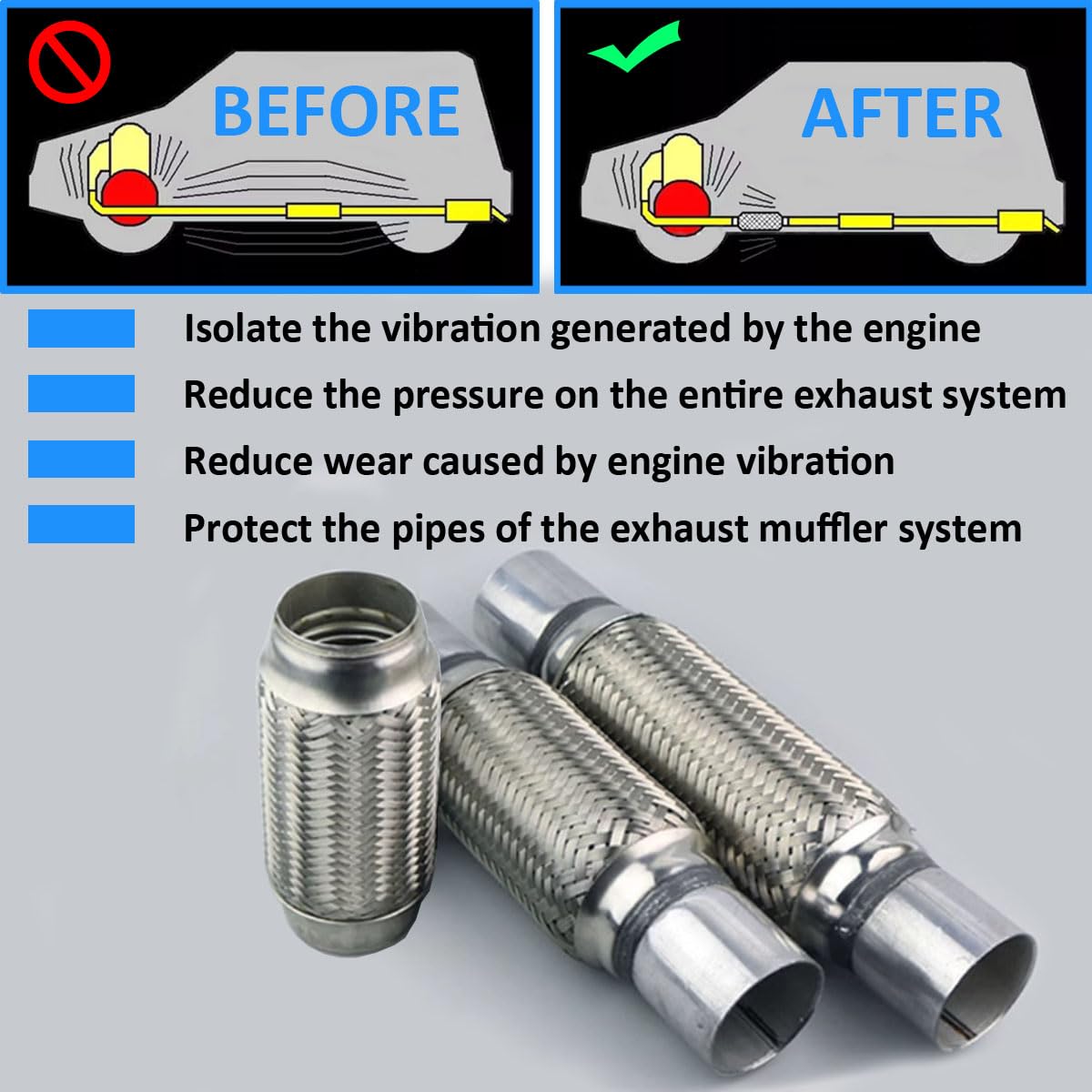 BEFORE

AFTER

Isolate the vibration generated by the engine

Reduce the pressure on the entire exhaust system

Reduce wear caused by engine vibration

Protect the pipes of the exhaust muffler system