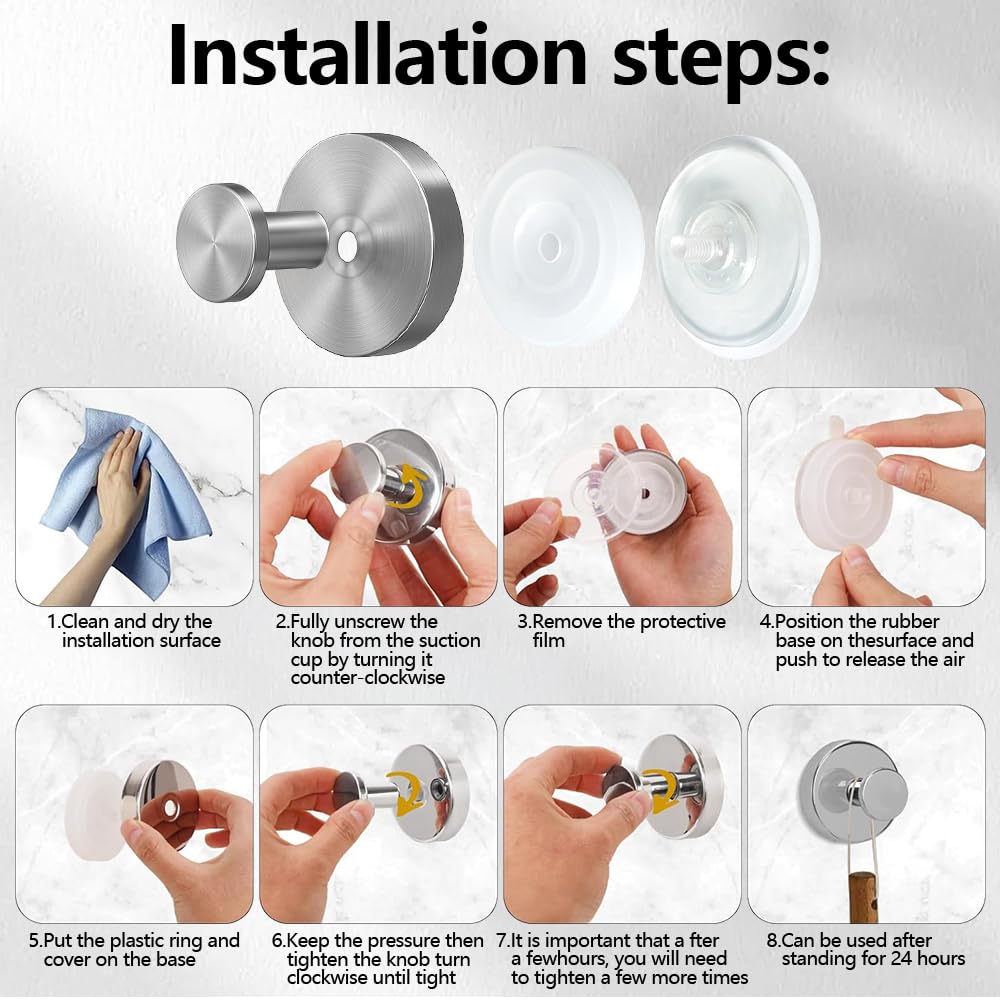 Installation steps:

1.Clean and dry the installation surface

2.Fully unscrew the knob from the suction cup by turning it counter-clockwise

3.Remove the protective film

4.Position the rubber base on thesurface and push to release the air

5.Put the plastic ring and cover on the base

6.Keep the pressure then tighten the knob turn clockwise until tight

7.It is important that a fter a fewhours, you will need to tighten a few more times

8.Can be used after standing for 24 hours