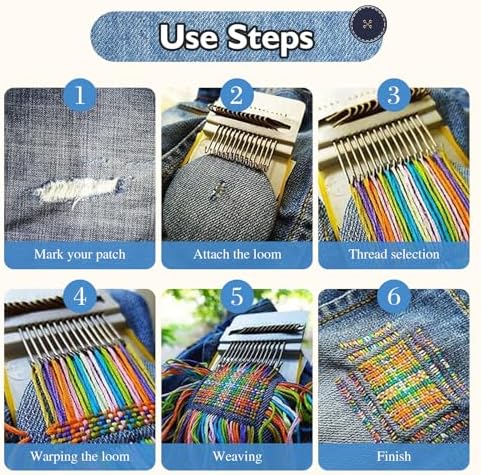 Use Steps

1
Mark your patch

2
Attach the loom

3
Thread selection

4
Warping the loom

5
Weaving

6
Finish