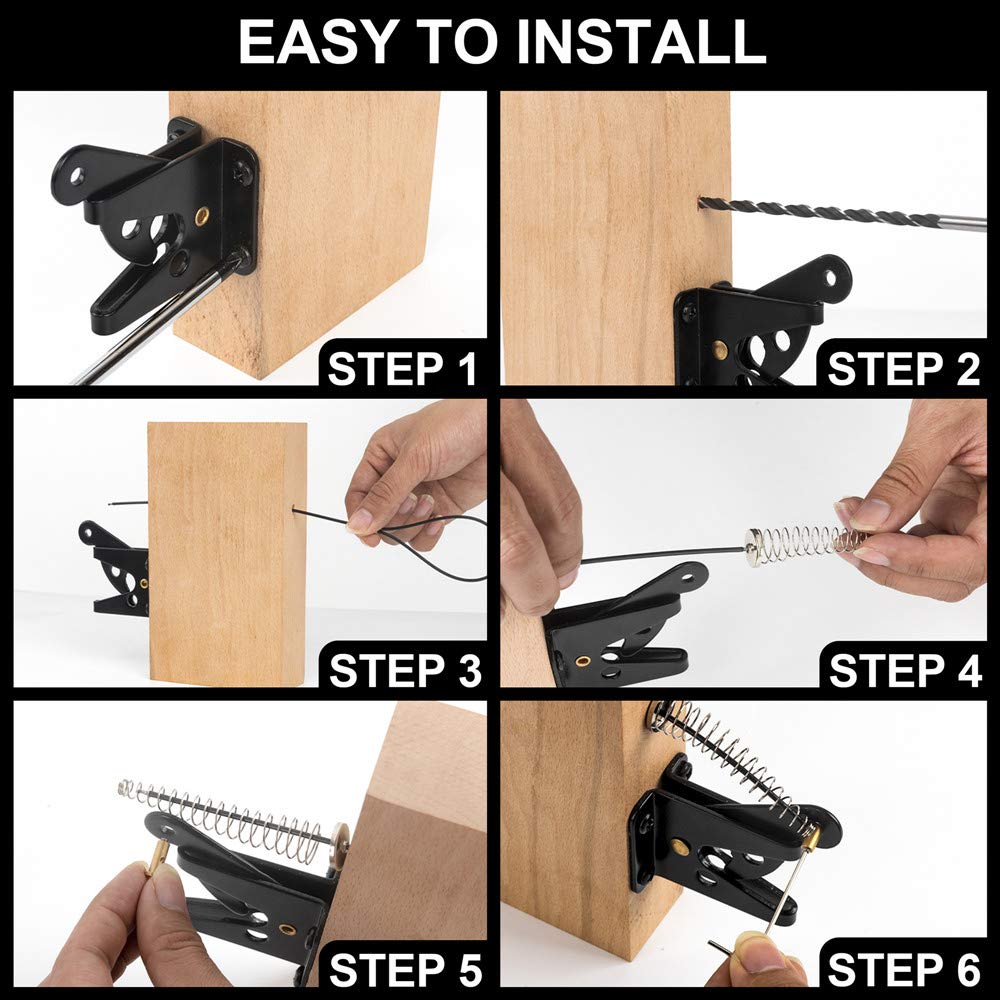 EASY TO INSTALL

STEP 1

STEP 2

STEP 3

STEP 4

STEP 5

STEP 6