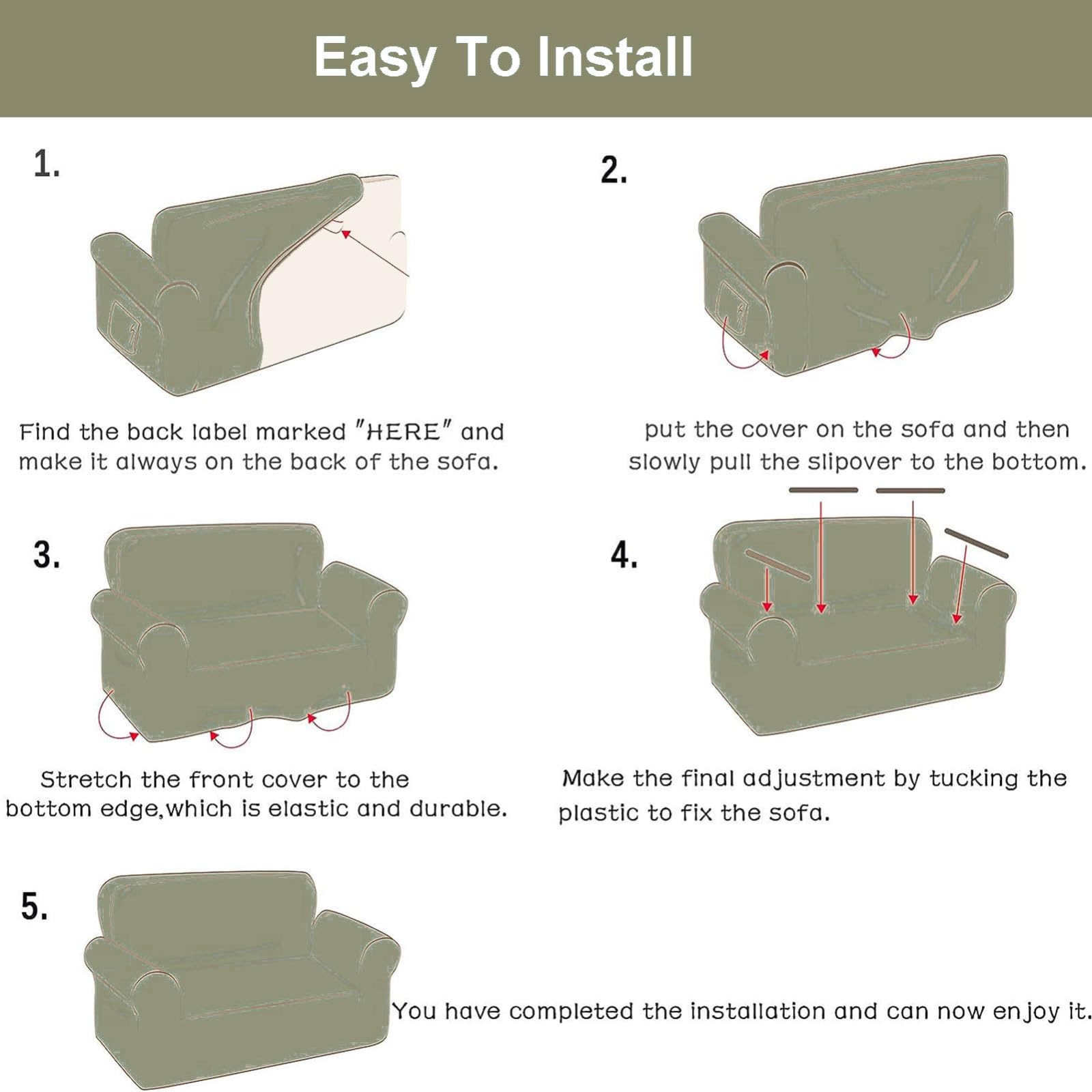 Easy To Install

1.

Find the back label marked "HERE" and make it always on the back of the sofa.

2.

put the cover on the sofa and then slowly pull the slipover to the bottom.

3.

Stretch the front cover to the bottom edge,which is elastic and durable.

4.

Make the final adjustment by tucking the plastic to fix the sofa.

5.

You have completed the installation and can now enjoy it.