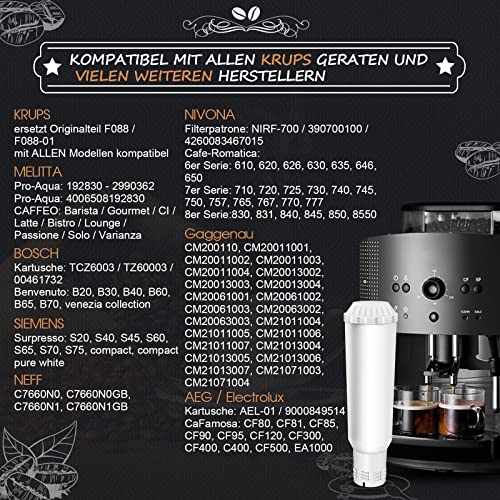 KOMPATIBEL MIT ALLEN KRUPS GERATEN UND VIELEN WEITEREN HERSTELLERN

KRUPS
ersetzt Originalteil F088 / F088-01
mit ALLEN Modellen kompatibel

MELITTA
Pro-Aqua: 192830 - 2990362
Pro-Aqua: 4006508192830
CAFFEO: Barista / Gourmet / CI / Latte / Bistro / Lounge / Passione / Solo / Varianza

BOSCH
Kartusche: TCZ6003 / TZ60003 / 00461732
Benvenuto: B20, B30, B40, B60, B65, B70, venezia collection

SIEMENS
Surpresso: S20, S40, S45, S60, S65, S70, S75, compact, compact pure white

NEFF
C7660N0, C7660N0GB, C7660N1, C7660N1GB

NIVONA
Filterpatrone: NIRF-700 / 390700100 / 4260083467015
Cafe-Romatica:
6er Serie: 610, 620, 626, 630, 635, 646, 650
7er Serie: 710, 720, 725, 730, 740, 745, 750, 757, 765, 767, 770, 777
8er Serie:830, 831, 840, 845, 850, 8550

Gaggenau
CM200110, CM20011001, CM20011002, CM20011003, CM20011004, CM20013002, CM20013003, CM20013004, CM20061001, CM20061002, CM20061003, CM20063002, CM20063003, CM21011004, CM21011005, CM21011006, CM21011007, CM21013004, CM21013005, CM21013006, CM21013007, CM21071003, CM21071004

AEG / Electrolux
Kartusche: AEL-01 / 9000849514
CaFamosa: CF80, CF81, CF85, CF90, CF95, CF120, CF300, CF400, C400, CF500, EA1000