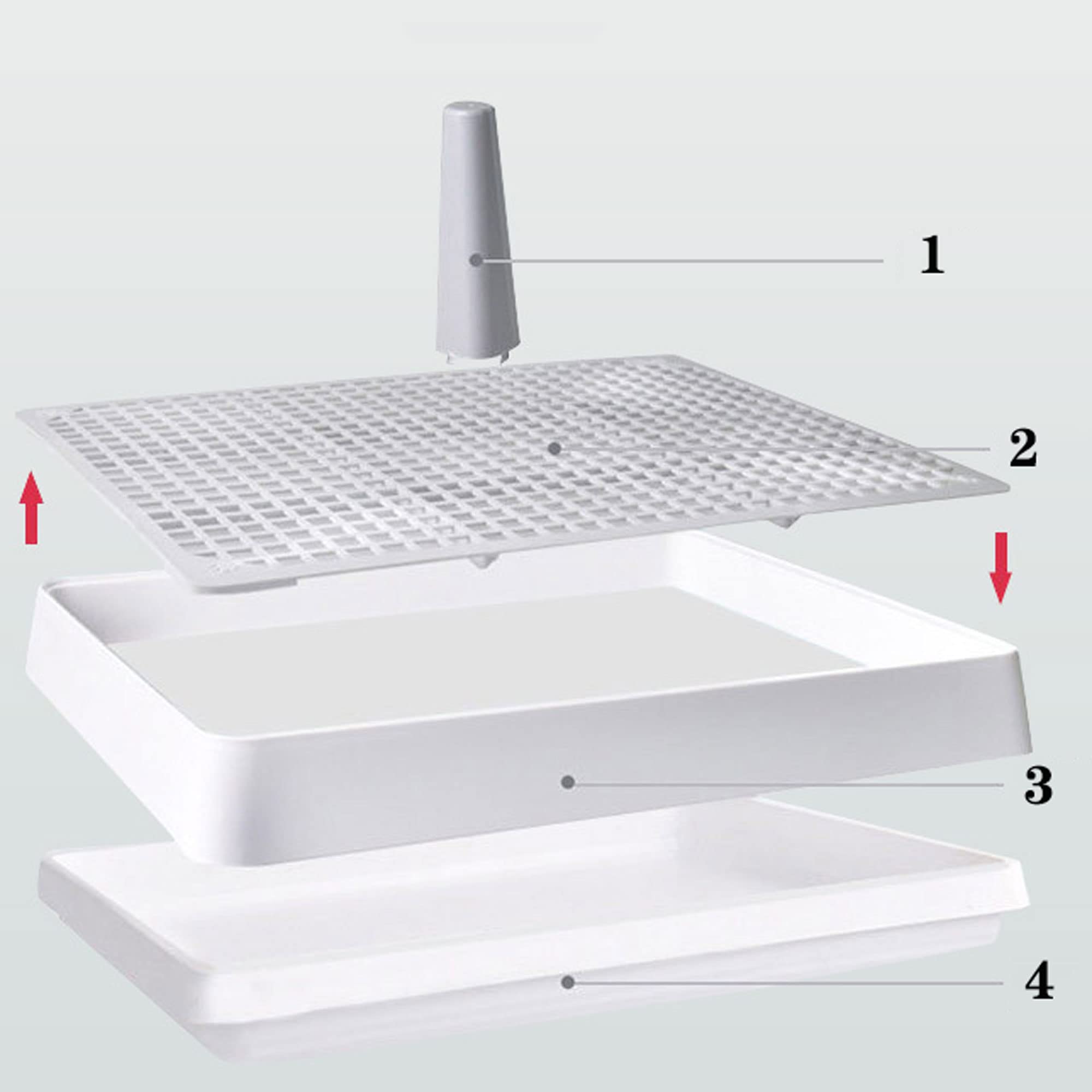 1

2

3

4