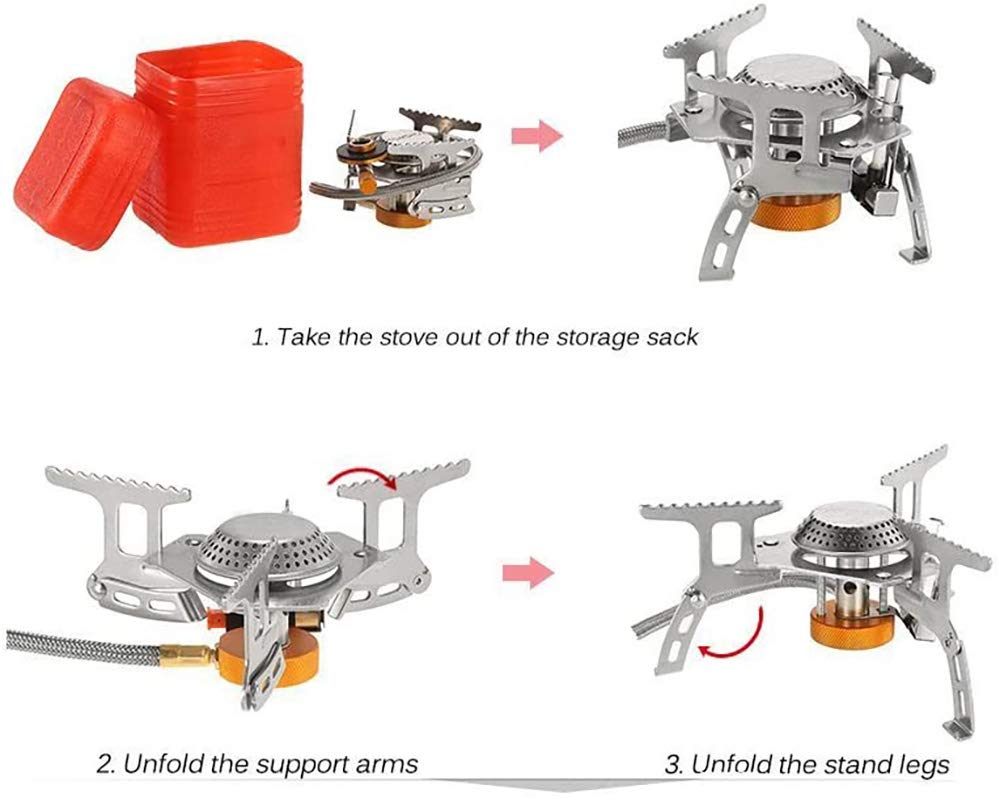 1. Take the stove out of the storage sack

2. Unfold the support arms

3. Unfold the stand legs