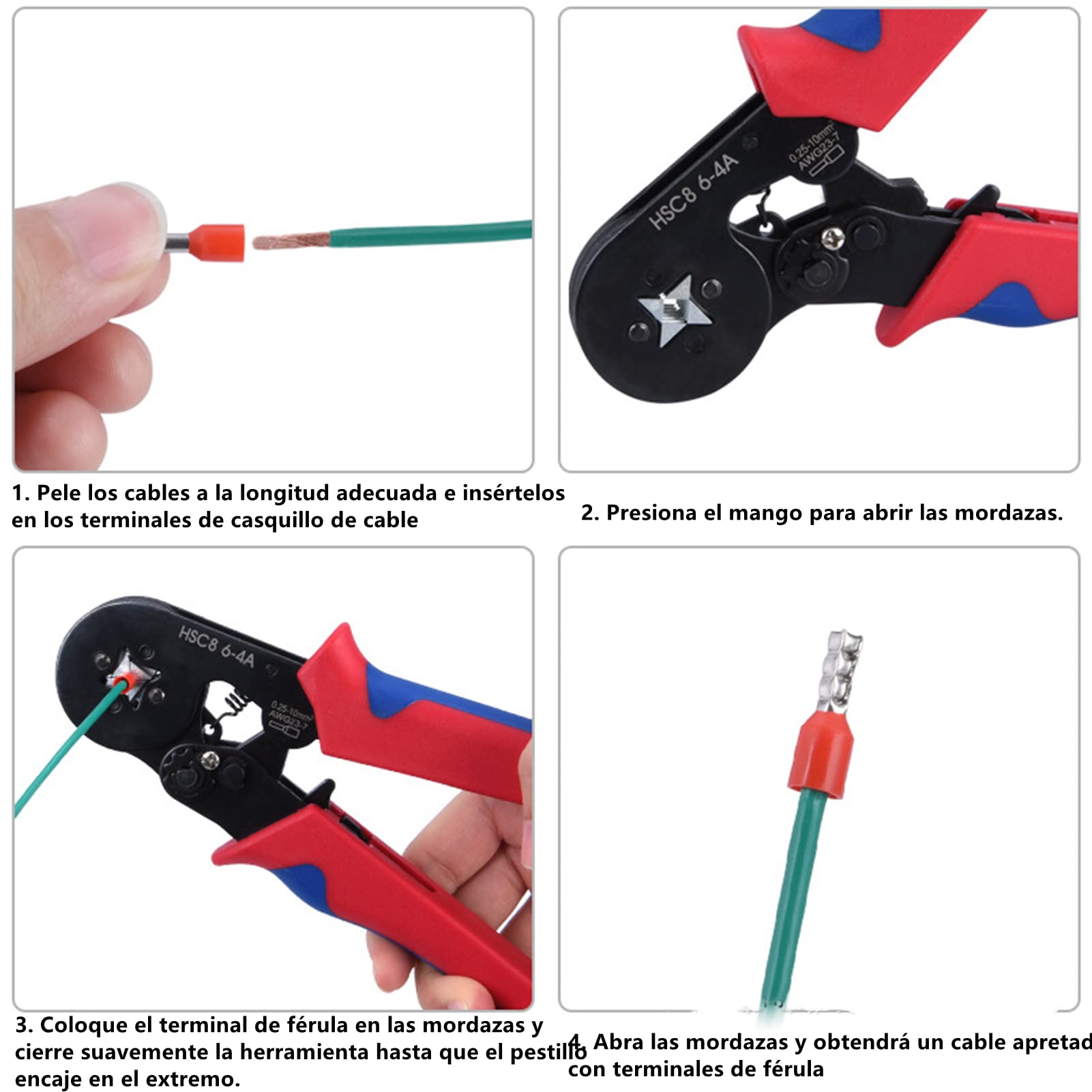 HSC8 6-4A

0.25-10mm²
AWG23-7

1. Pele los cables a la longitud adecuada e insértelos en los terminales de casquillo de cable

2. Presiona el mango para abrir las mordazas.

HSC8 6-4A

0.25-10mm²
AWG23-7

3. Coloque el terminal de férula en las mordazas y cierre suavemente la herramienta hasta que el pestillo encaje en el extremo.

4. Abra las mordazas y obtendrá un cable apretad con terminales de férula