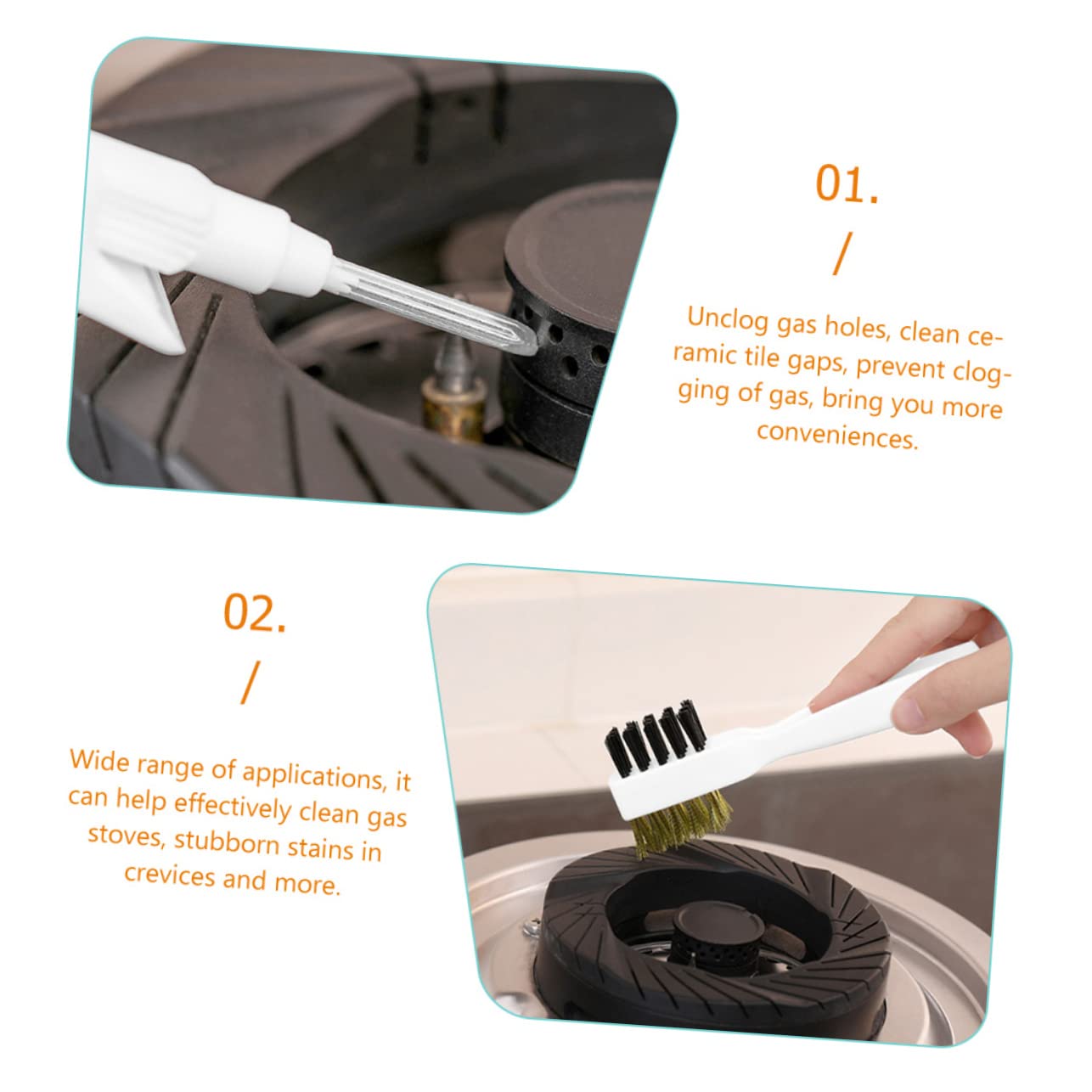 01.
/
Unclog gas holes, clean ceramic tile gaps, prevent clogging of gas, bring you more conveniences.

02.
/
Wide range of applications, it can help effectively clean gas stoves, stubborn stains in crevices and more.