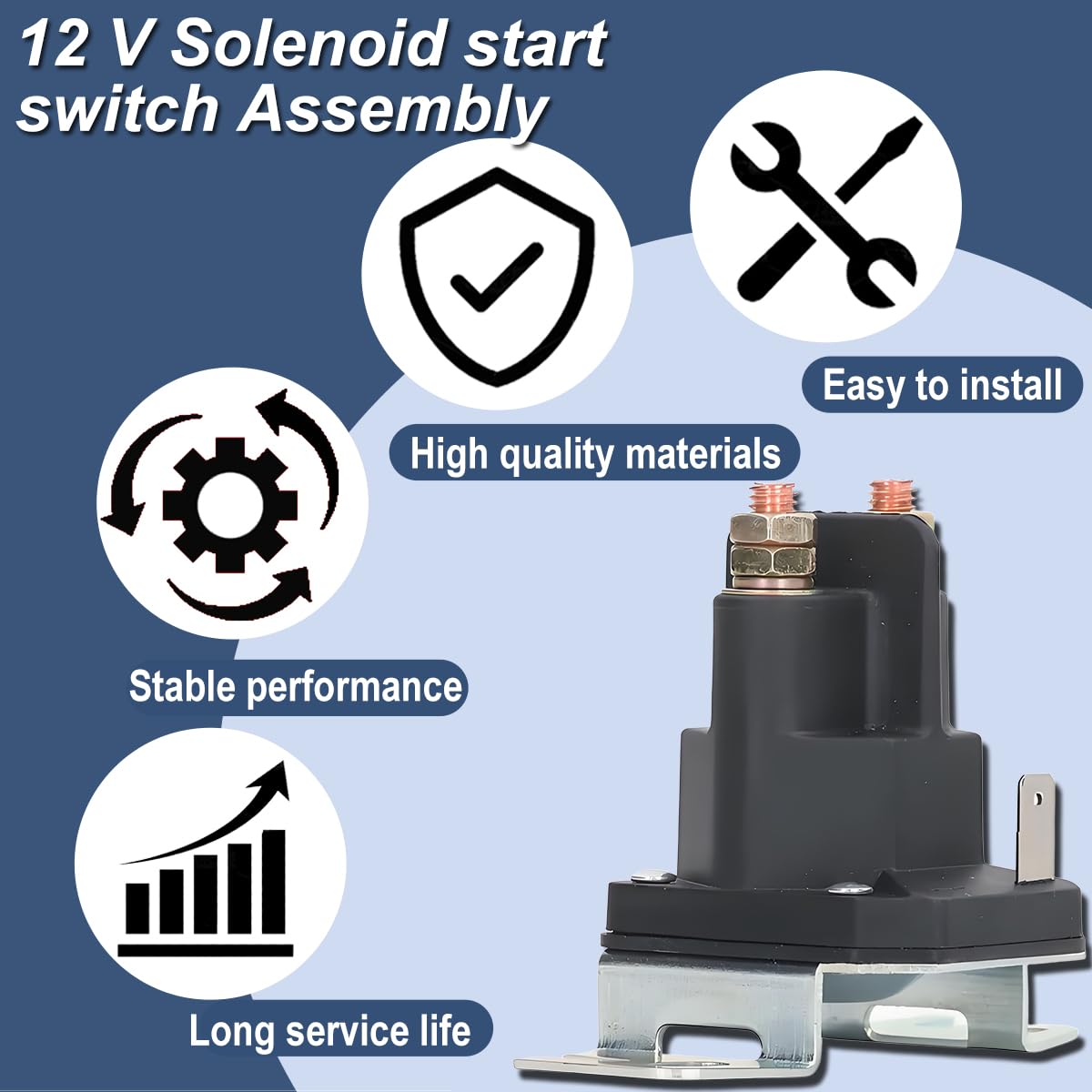 12 V Solenoid start switch Assembly

Easy to install

High quality materials

Stable performance

Long service life