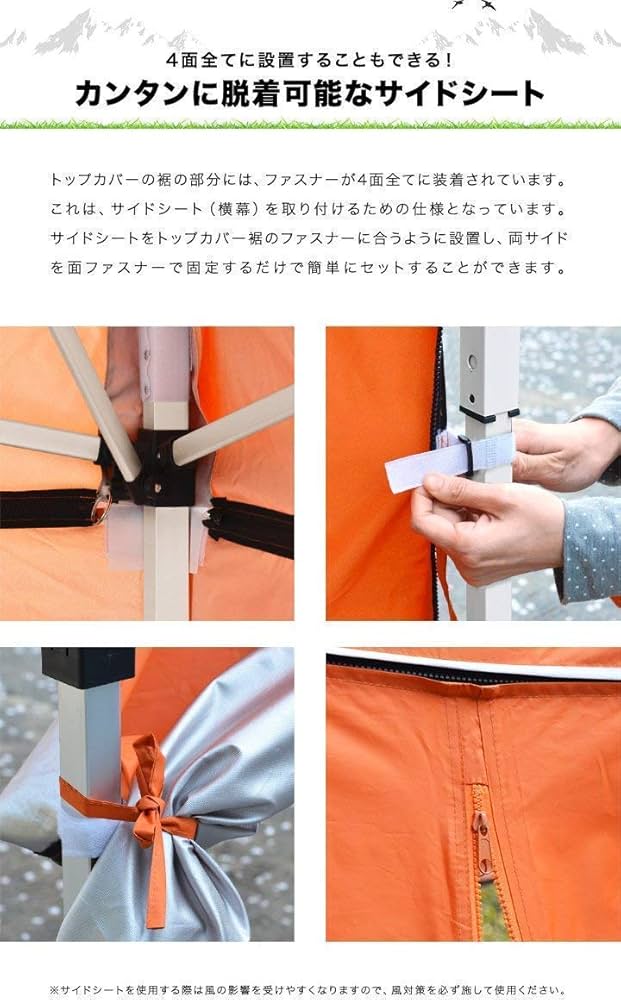 4面全てに設置することもできる!
カンタンに脱着可能なサイドシート

トップカバーの裾の部分には、ファスナーが4面全てに装着されています。これは、サイドシート（横幕）を取り付けるための仕様となっています。サイドシートをトップカバー裾のファスナーに合うように設置し、両サイドを面ファスナーで固定するだけで簡単にセットすることができます。

※サイドシートを使用する際は風の影響を受けやすくなりますので、風対策を必ず施して使用ください。