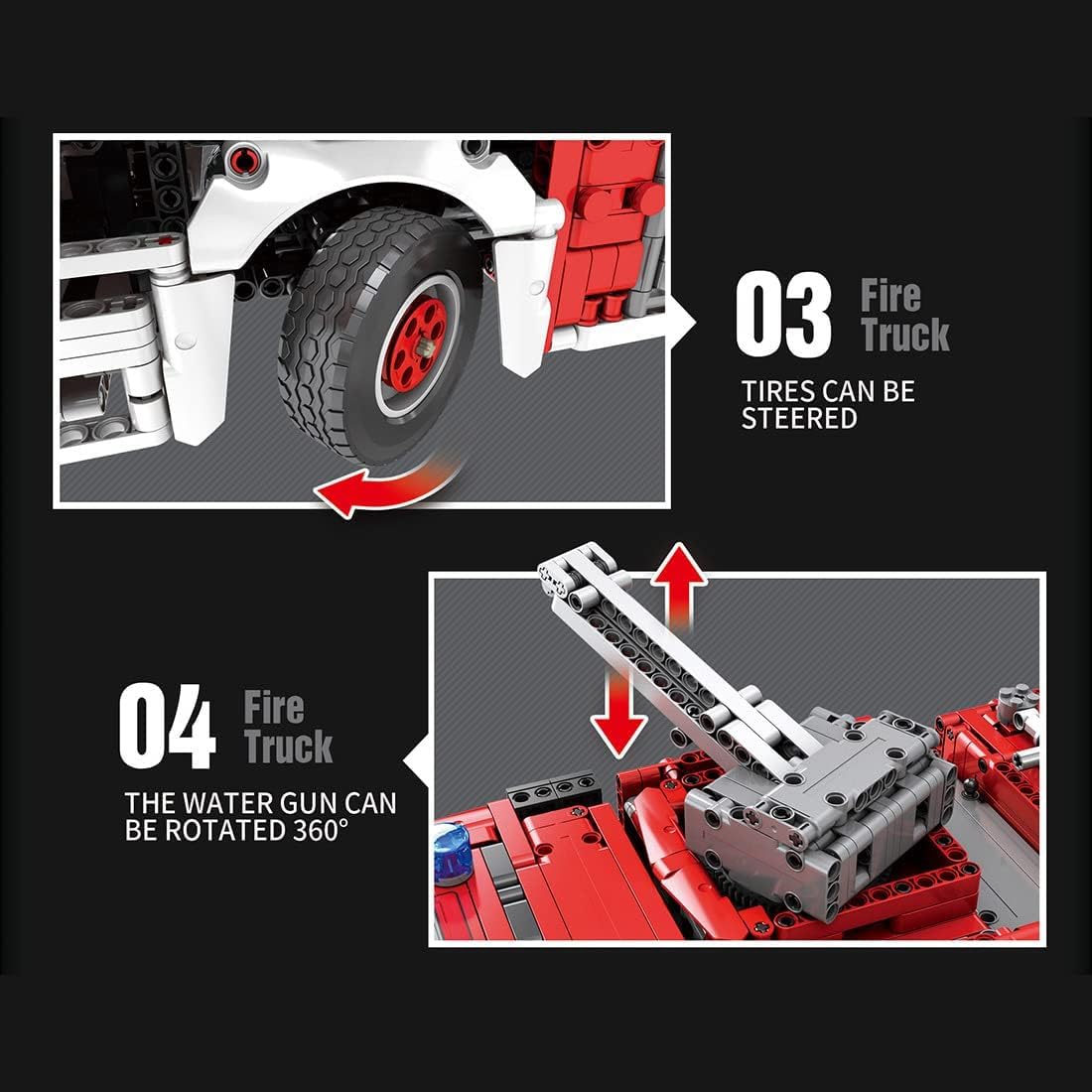 03 Fire Truck

TIRES CAN BE STEERED

04 Fire Truck

THE WATER GUN CAN BE ROTATED 360°