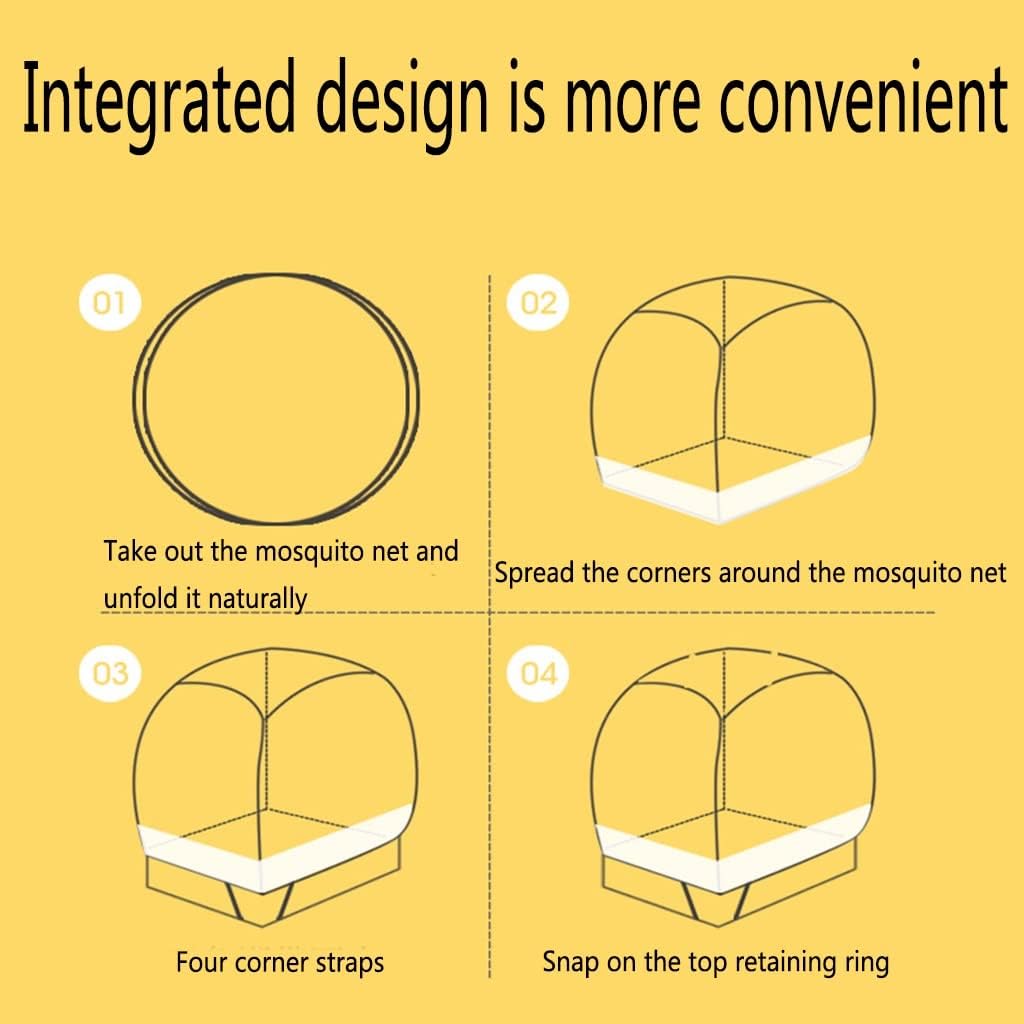 Integrated design is more convenient

01

Take out the mosquito net and unfold it naturally

02

Spread the corners around the mosquito net

03

Four corner straps

04

Snap on the top retaining ring