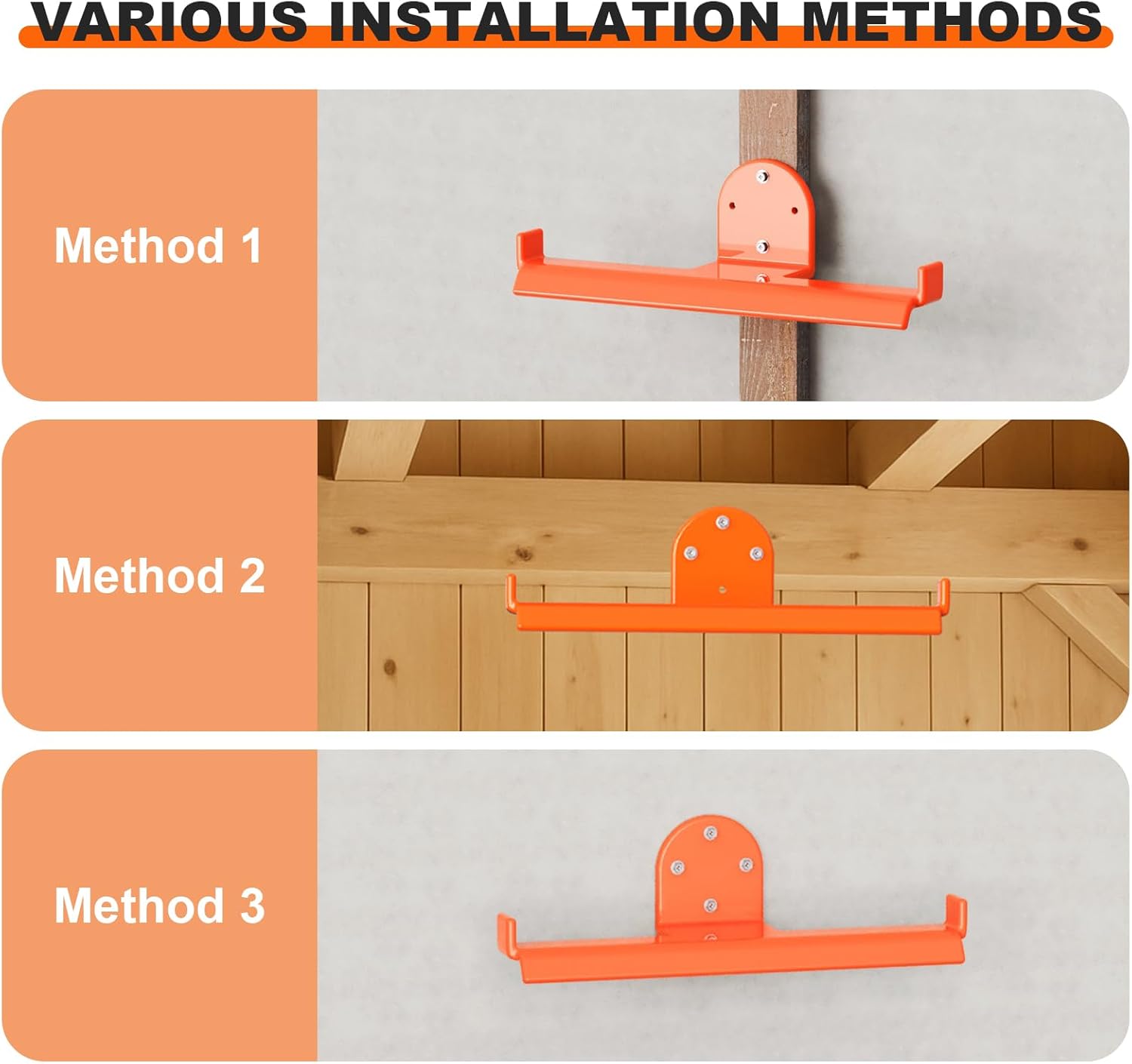 VARIOUS INSTALLATION METHODS

Method 1

Method 2

Method 3