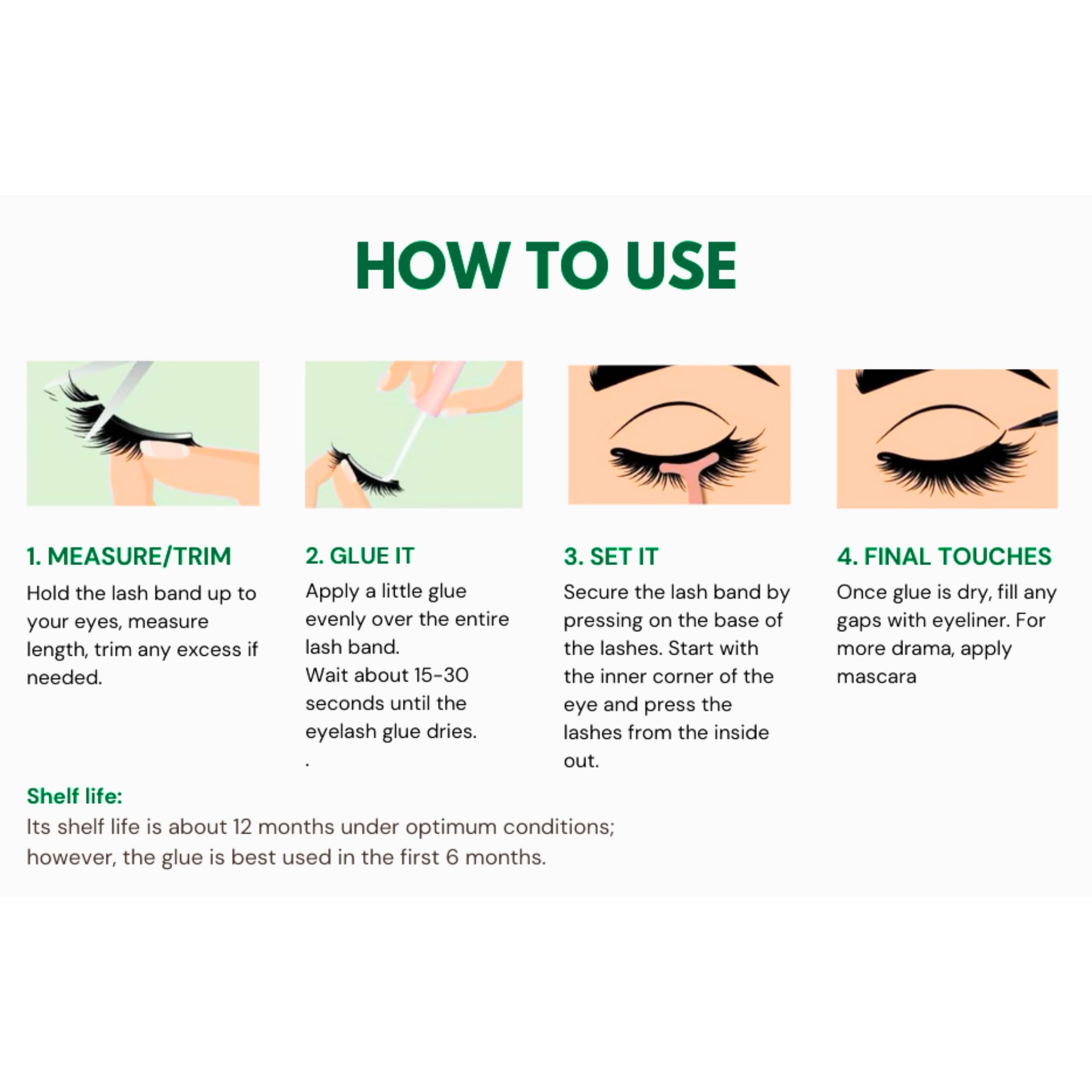 HOW TO USE

1. MEASURE/TRIM

Hold the lash band up to your eyes, measure length, trim any excess if needed.

2. GLUE IT

Apply a little glue evenly over the entire lash band.
Wait about 15-30 seconds until the eyelash glue dries.
.

3. SET IT

Secure the lash band by pressing on the base of the lashes. Start with the inner corner of the eye and press the lashes from the inside out.

4. FINAL TOUCHES

Once glue is dry, fill any gaps with eyeliner. For more drama, apply mascara

Shelf life:

Its shelf life is about 12 months under optimum conditions; however, the glue is best used in the first 6 months.