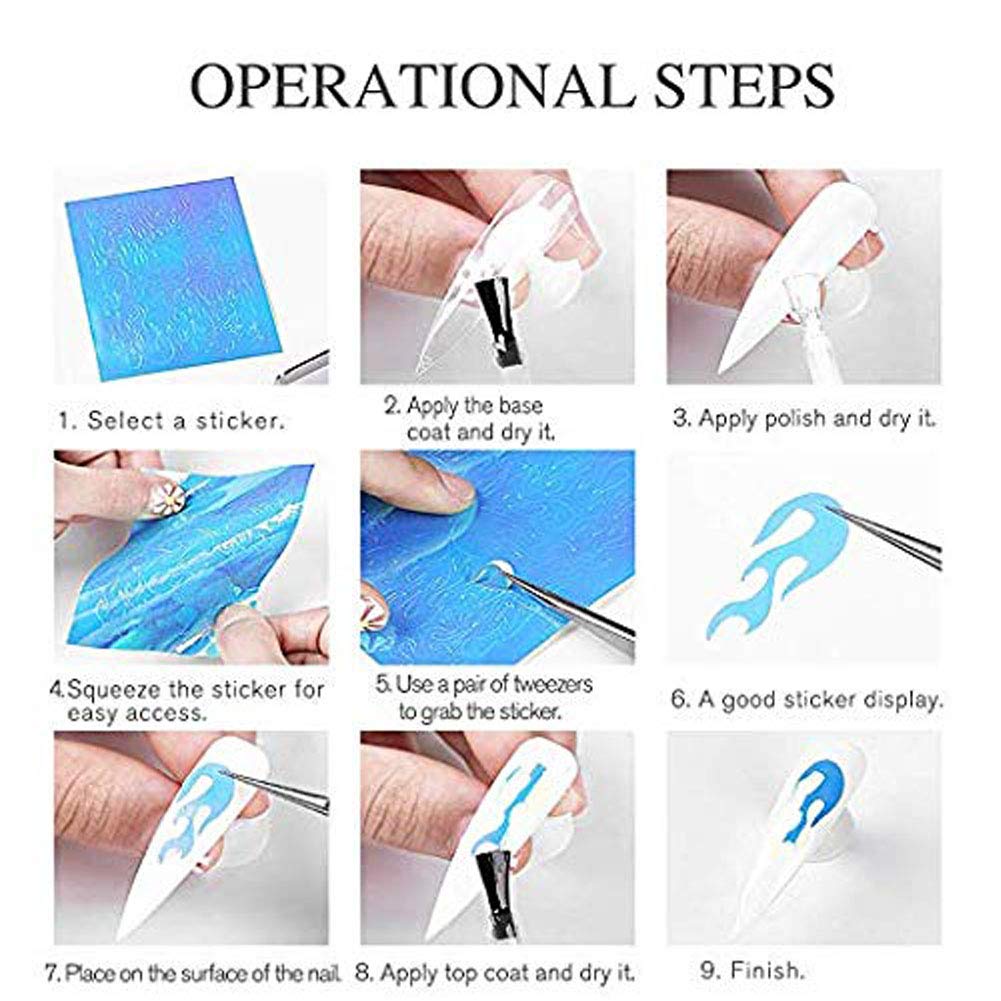 OPERATIONAL STEPS

1. Select a sticker.

2. Apply the base coat and dry it.

3. Apply polish and dry it.

4.Squeeze the sticker for easy access.

5. Use a pair of tweezers to grab the sticker.

6. A good sticker display.

7. Place on the surface of the nail.

8. Apply top coat and dry it.

9. Finish.