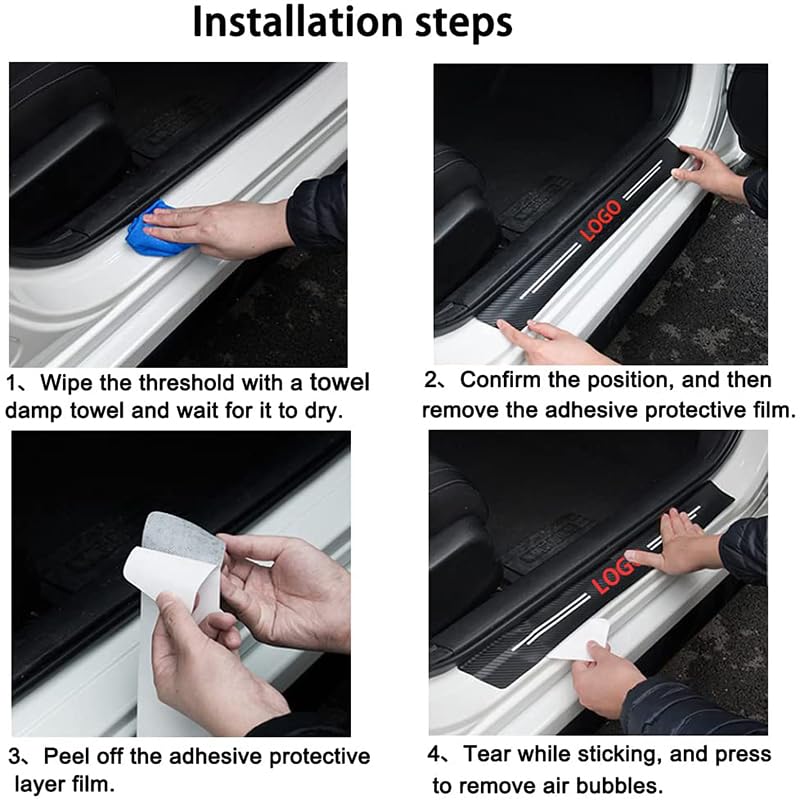 Installation steps

LOGO

1、Wipe the threshold with a towel damp towel and wait for it to dry.

2、Confirm the position, and then remove the adhesive protective film.

LOGO

3、Peel off the adhesive protective layer film.

4、Tear while sticking, and press to remove air bubbles.