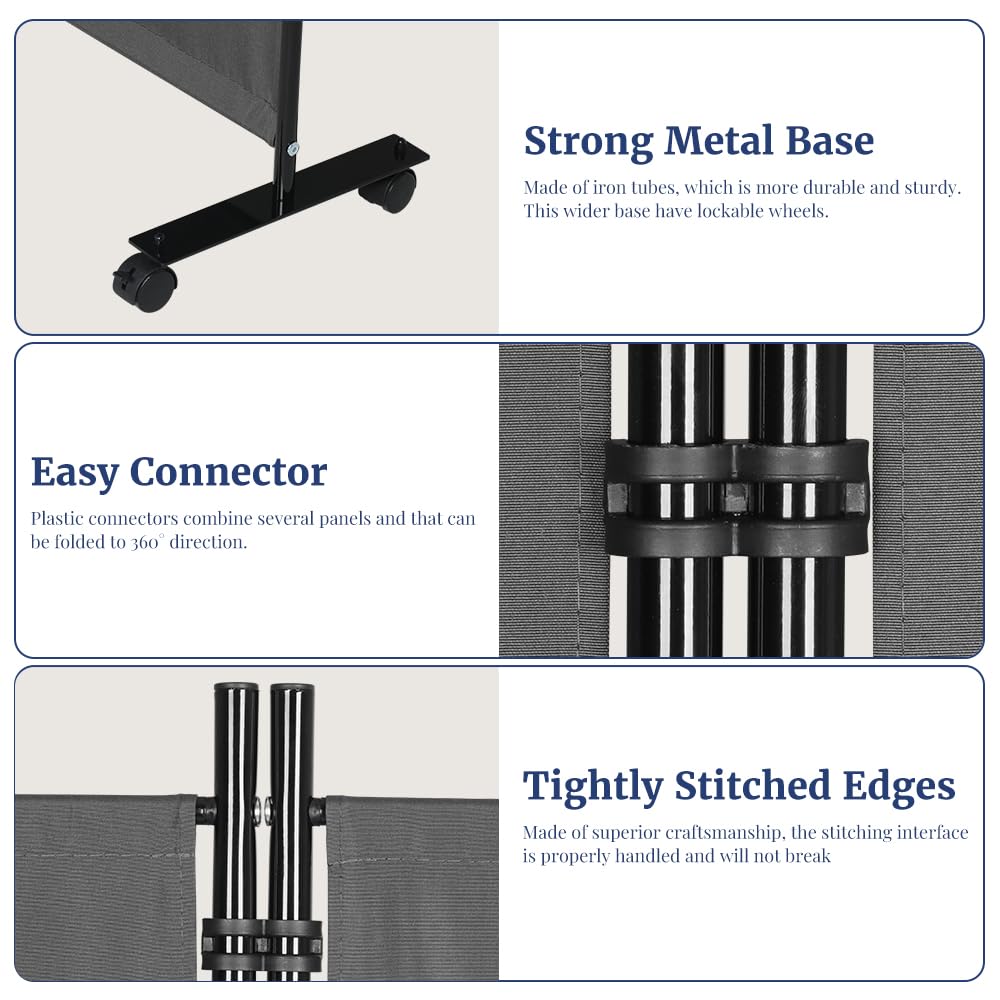 Strong Metal Base

Made of iron tubes, which is more durable and sturdy. This wider base have lockable wheels.

Easy Connector

Plastic connectors combine several panels and that can be folded to 360° direction.

Tightly Stitched Edges

Made of superior craftsmanship, the stitching interface is properly handled and will not break