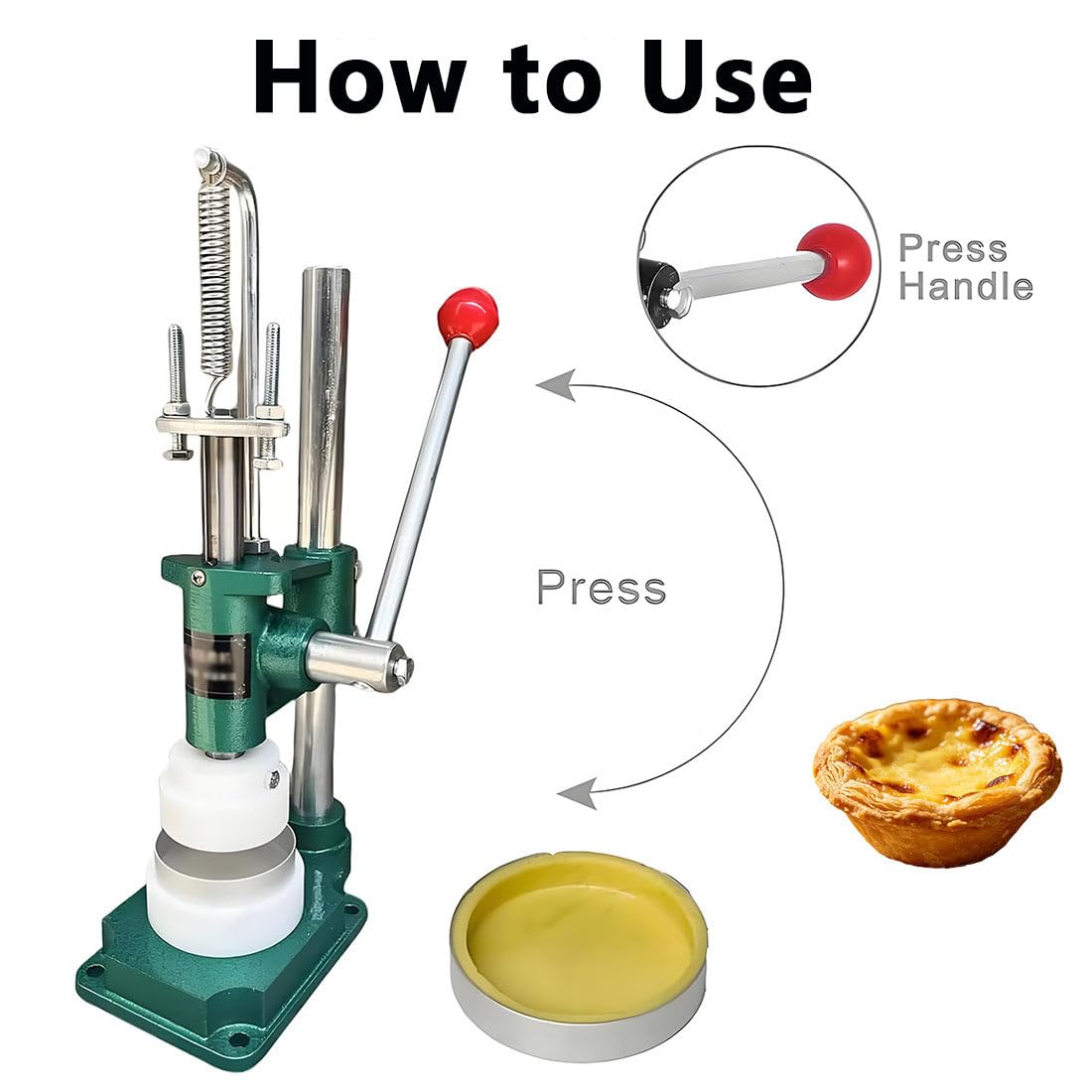 How to Use

Press Handle

Press