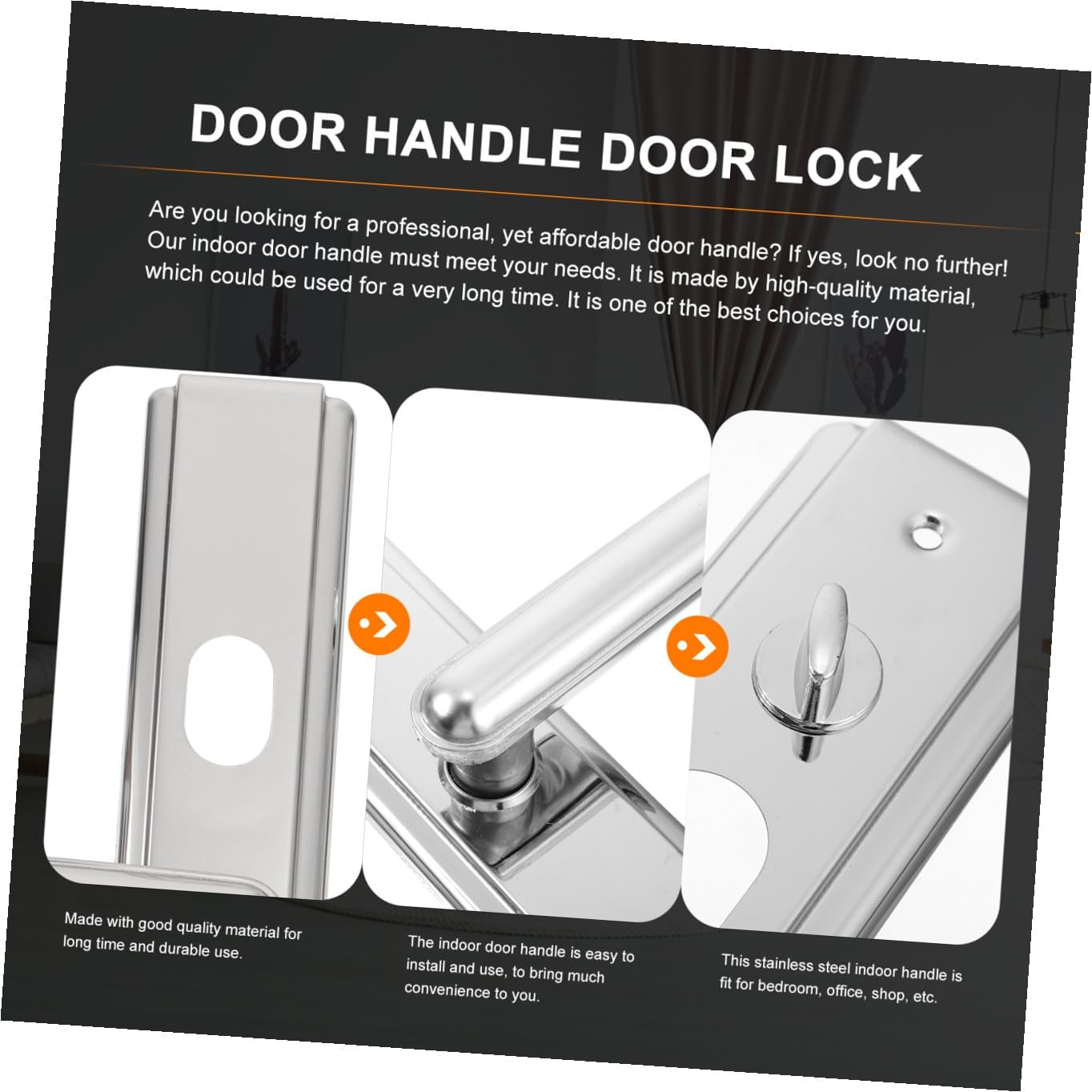 DOOR HANDLE DOOR LOCK

Are you looking for a professional, yet affordable door handle? If yes, look no further! Our indoor door handle must meet your needs. It is made by high-quality material, which could be used for a very long time. It is one of the best choices for you.

Made with good quality material for long time and durable use.

The indoor door handle is easy to install and use, to bring much convenience to you.

This stainless steel indoor handle is fit for bedroom, office, shop, etc.