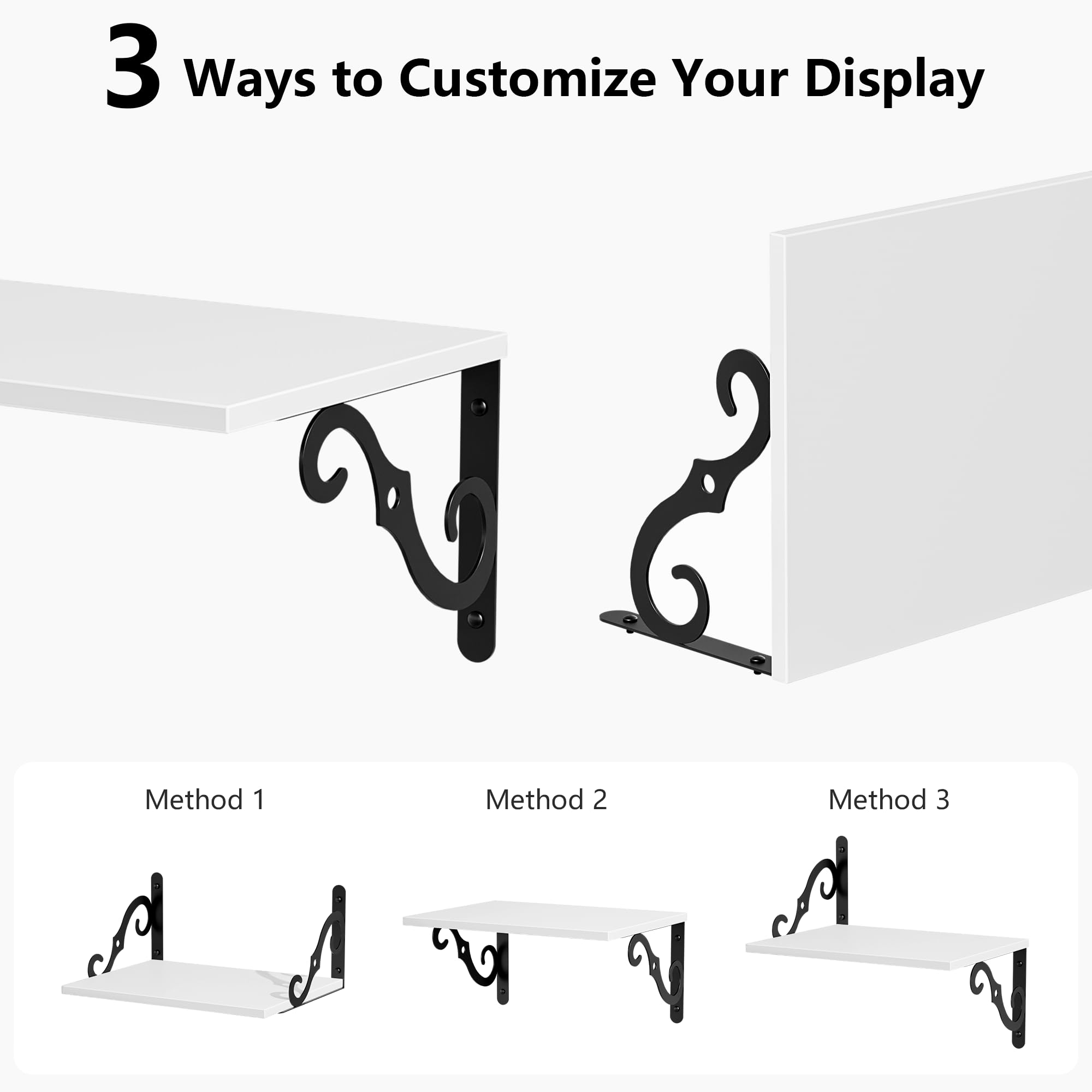 3 Ways to Customize Your Display

Method 1

Method 2

Method 3