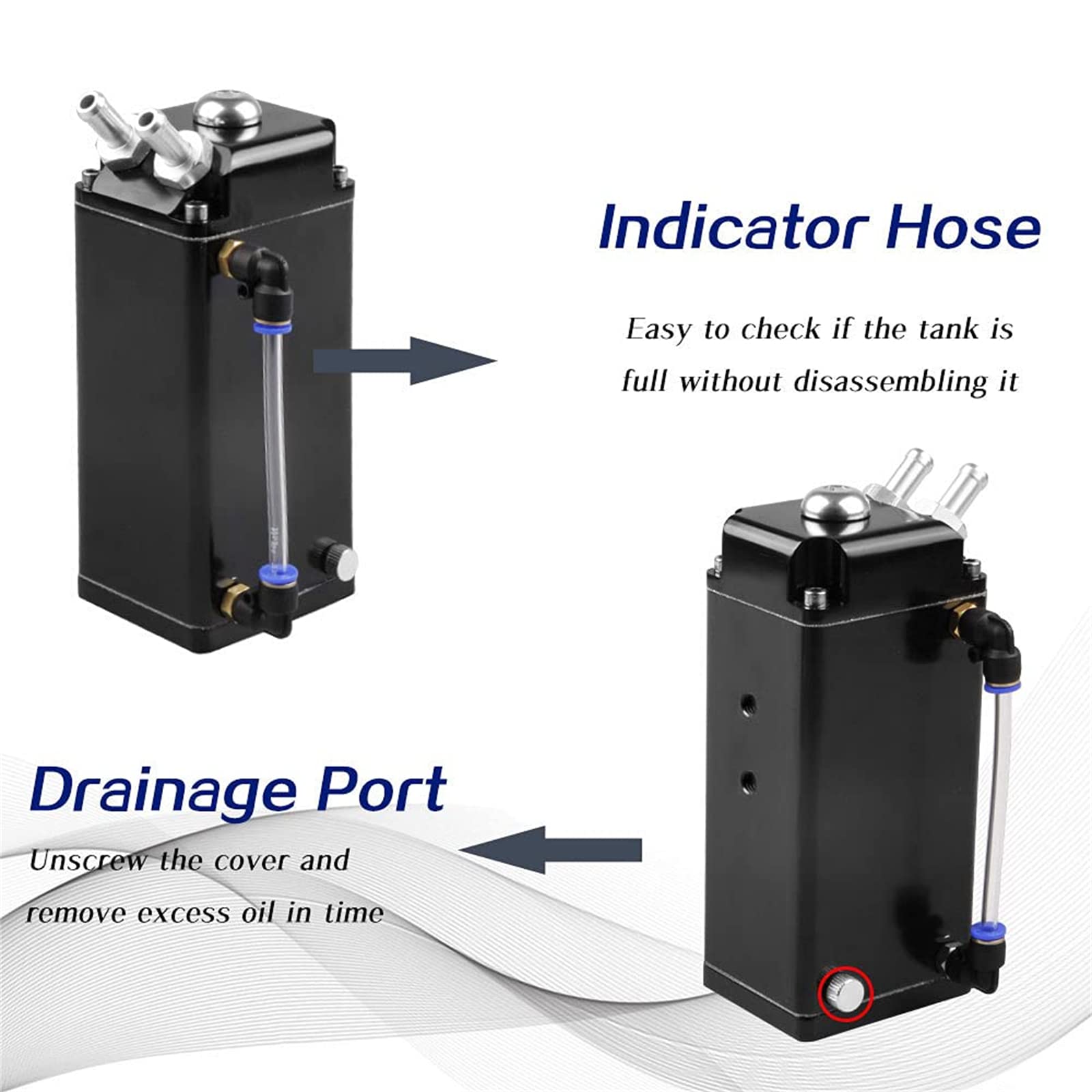 Indicator Hose

Easy to check if the tank is full without disassembling it

Drainage Port

Unscrew the cover and remove excess oil in time