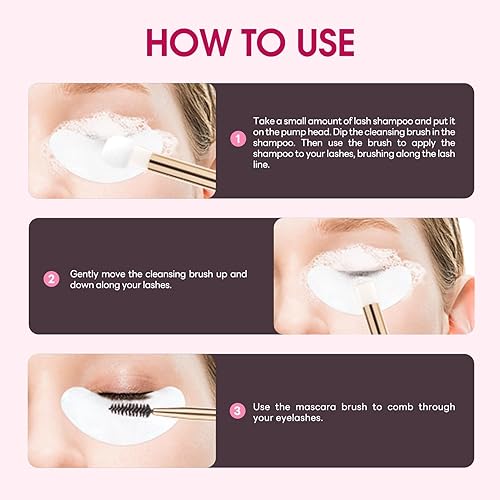 HOW TO USE

1 Take a small amount of lash shampoo and put it on the pump head. Dip the cleansing brush in the shampoo. Then use the brush to apply the shampoo to your lashes, brushing along the lash line.

2 Gently move the cleansing brush up and down along your lashes.

3 Use the mascara brush to comb through your eyelashes.