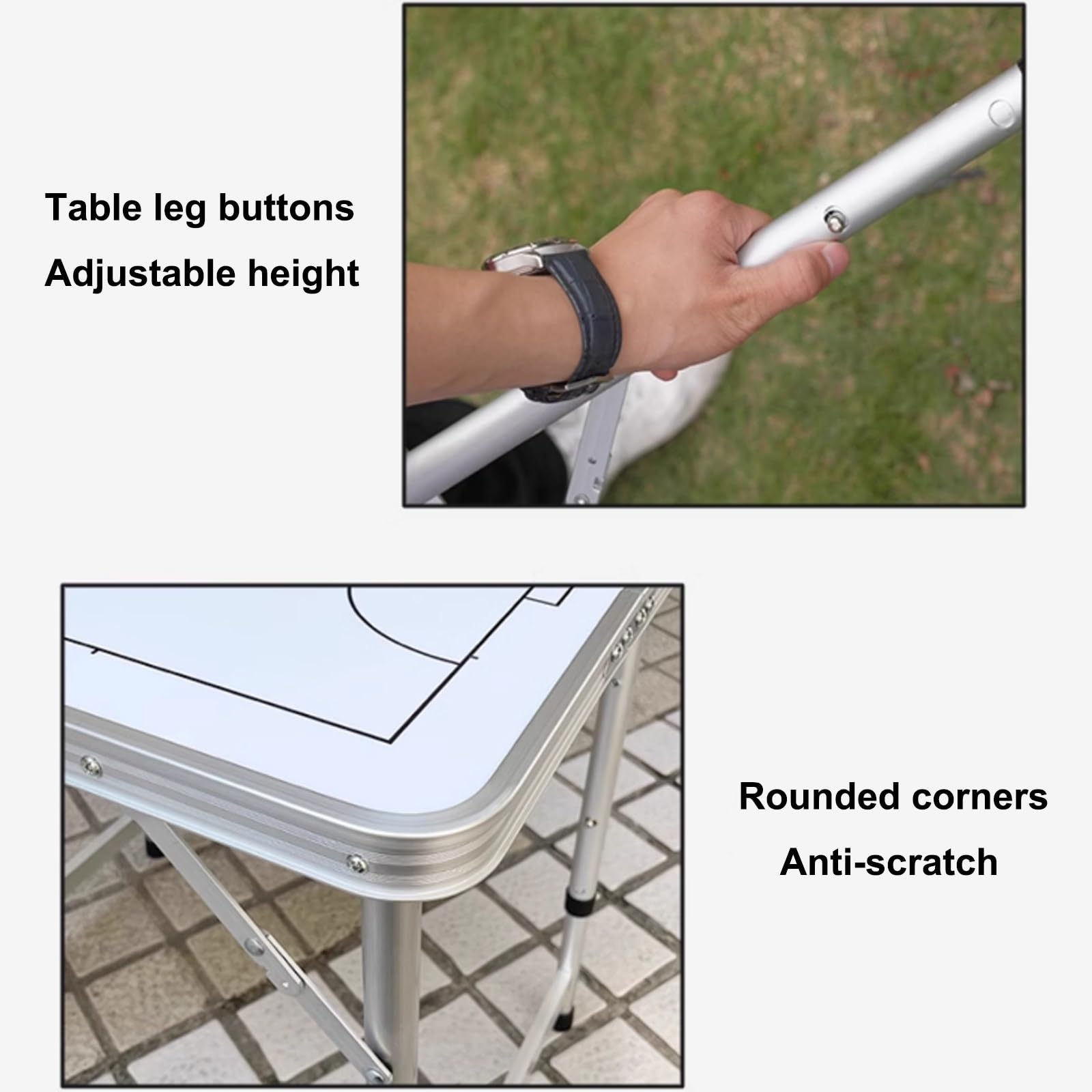 Table leg buttons
Adjustable height

Rounded corners
Anti-scratch