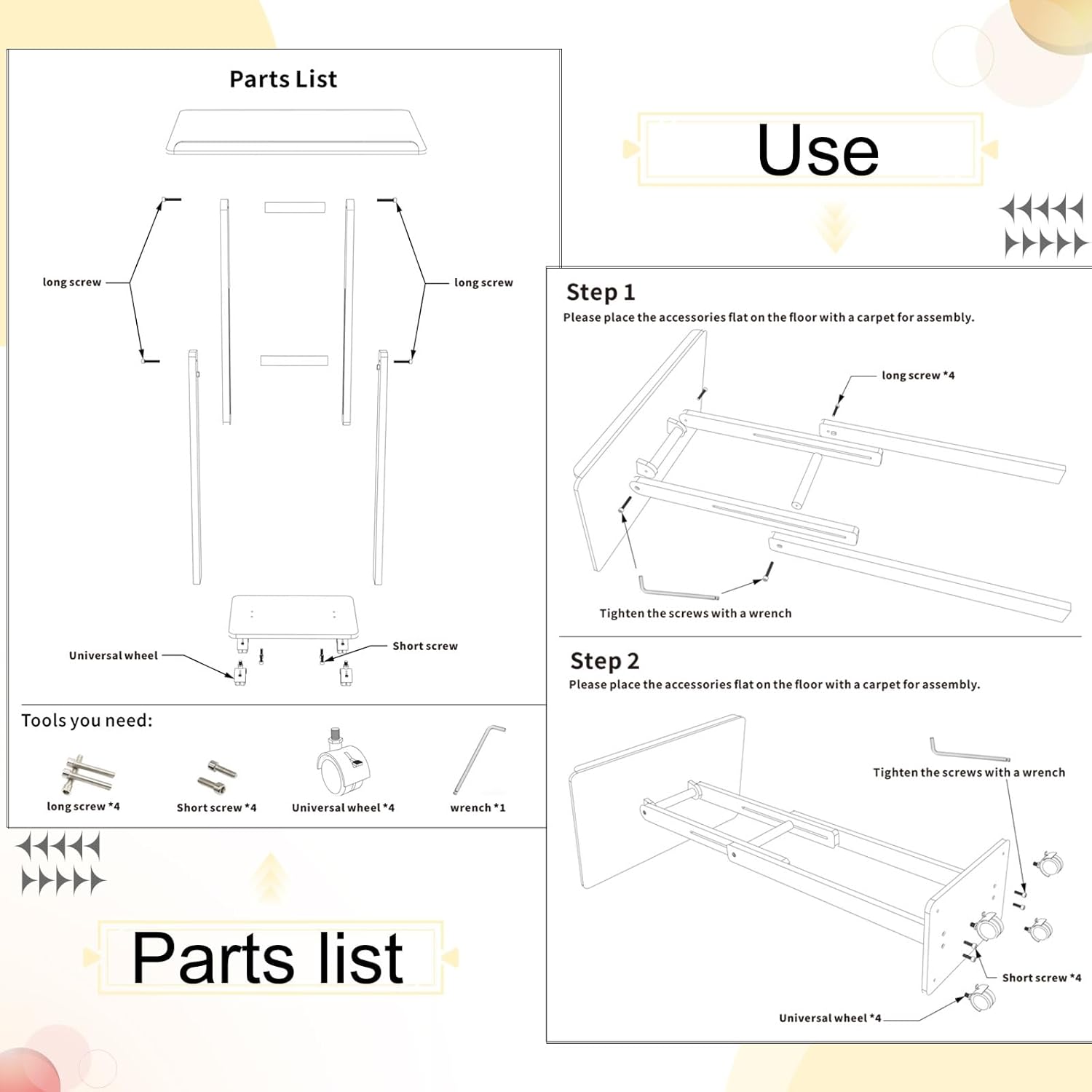 Parts List

long screw

long screw

Universal wheel

Short screw

Tools you need:

long screw *4

Short screw *4

Universal wheel *4

wrench *1

Parts list

Use

Step 1

Please place the accessories flat on the floor with a carpet for assembly.

long screw *4

Tighten the screws with a wrench

Step 2

Please place the accessories flat on the floor with a carpet for assembly.

Tighten the screws with a wrench

Short screw *4

Universal wheel *4