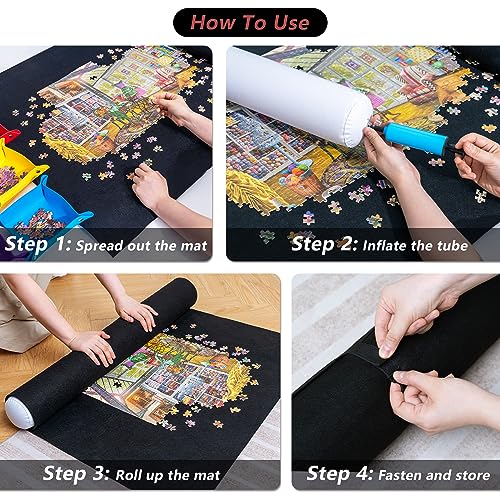 How To Use

Step 1: Spread out the mat

Step 2: Inflate the tube

Step 3: Roll up the mat

Step 4: Fasten and store