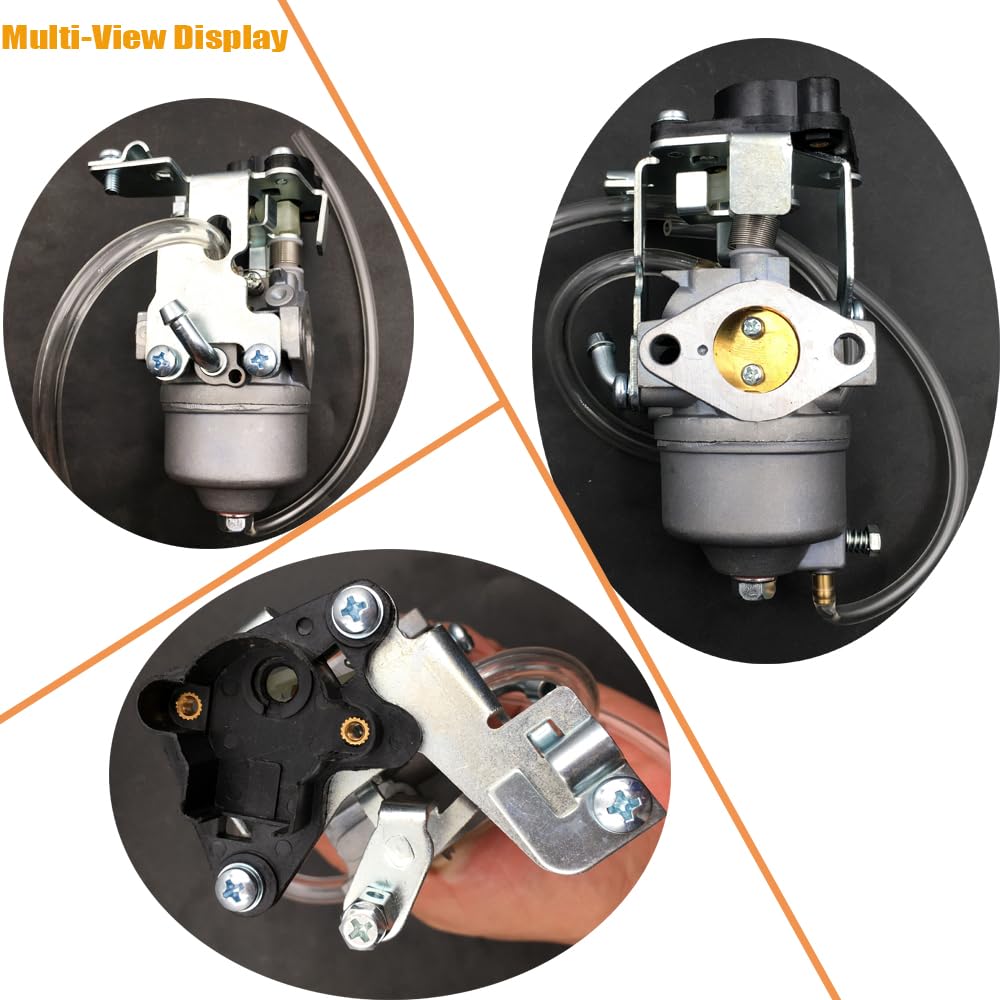 Multi-View Display