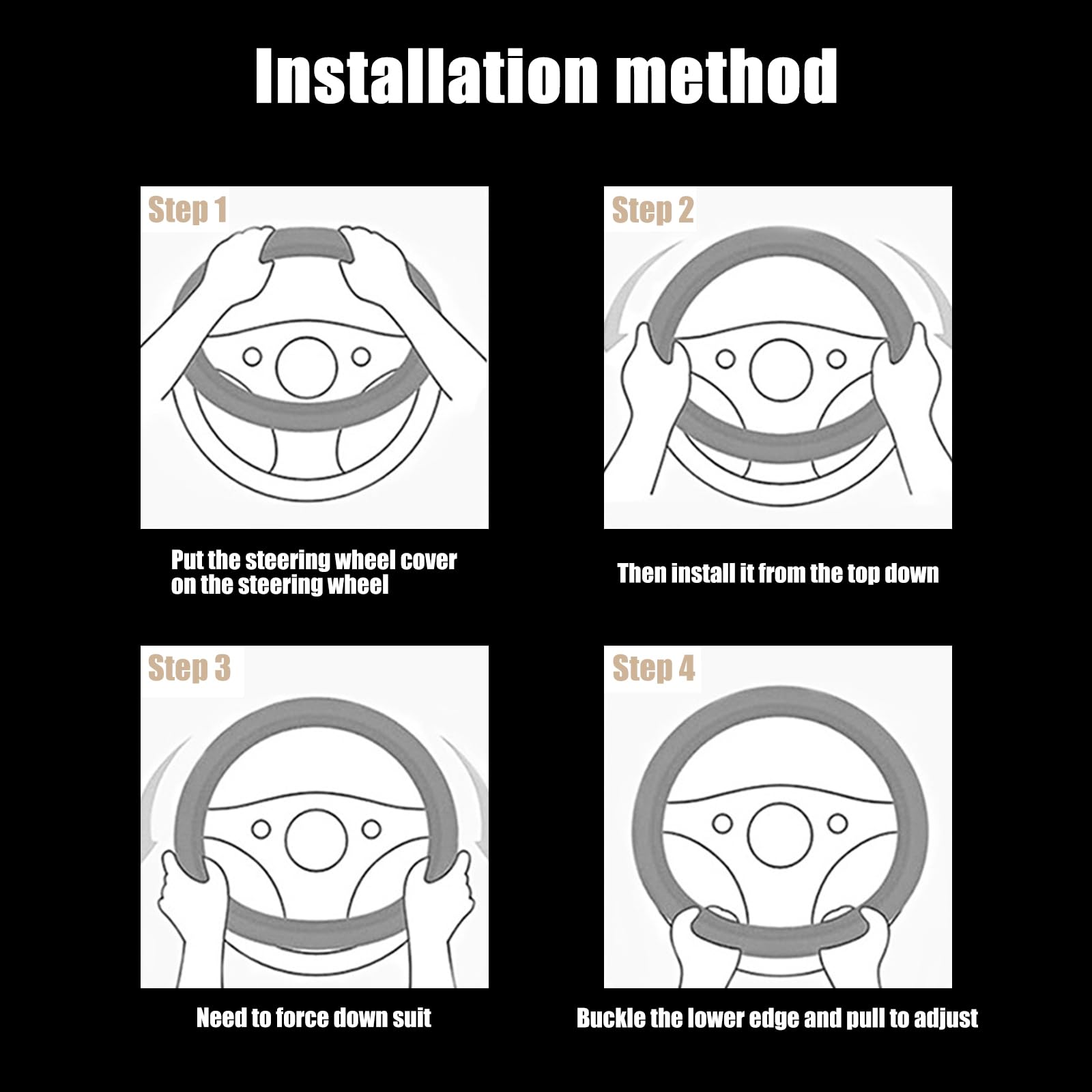 Installation method

Step 1

Put the steering wheel cover on the steering wheel

Step 2

Then install it from the top down

Step 3

Need to force down suit

Step 4

Buckle the lower edge and pull to adjust