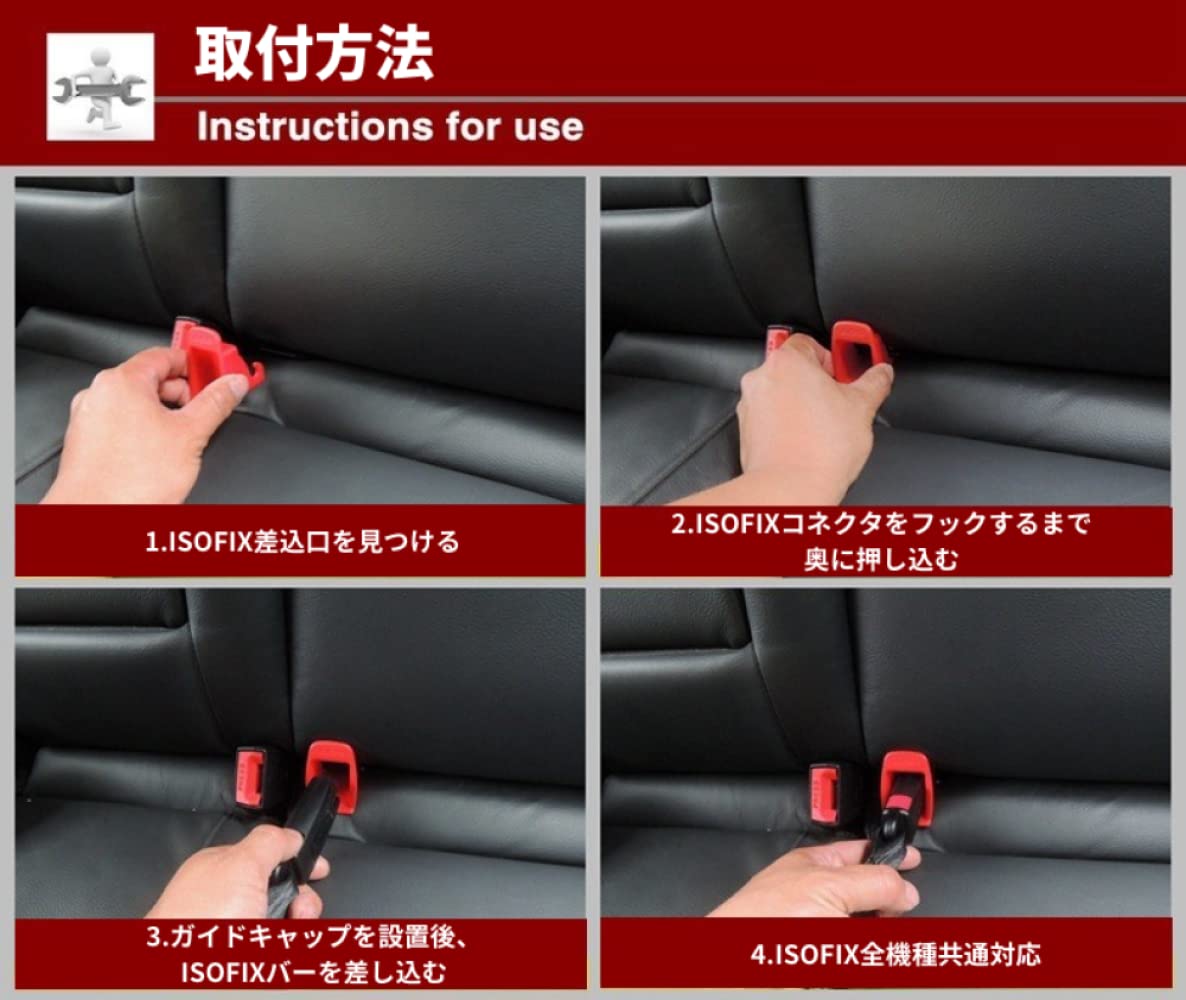 取付方法
Instructions for use

1.ISOFIX差込口を見つける

2.ISOFIXコネクタをフックするまで奥に押し込む

3.ガイドキャップを設置後、ISOFIXバーを差し込む

4.ISOFIX全機種共通対応