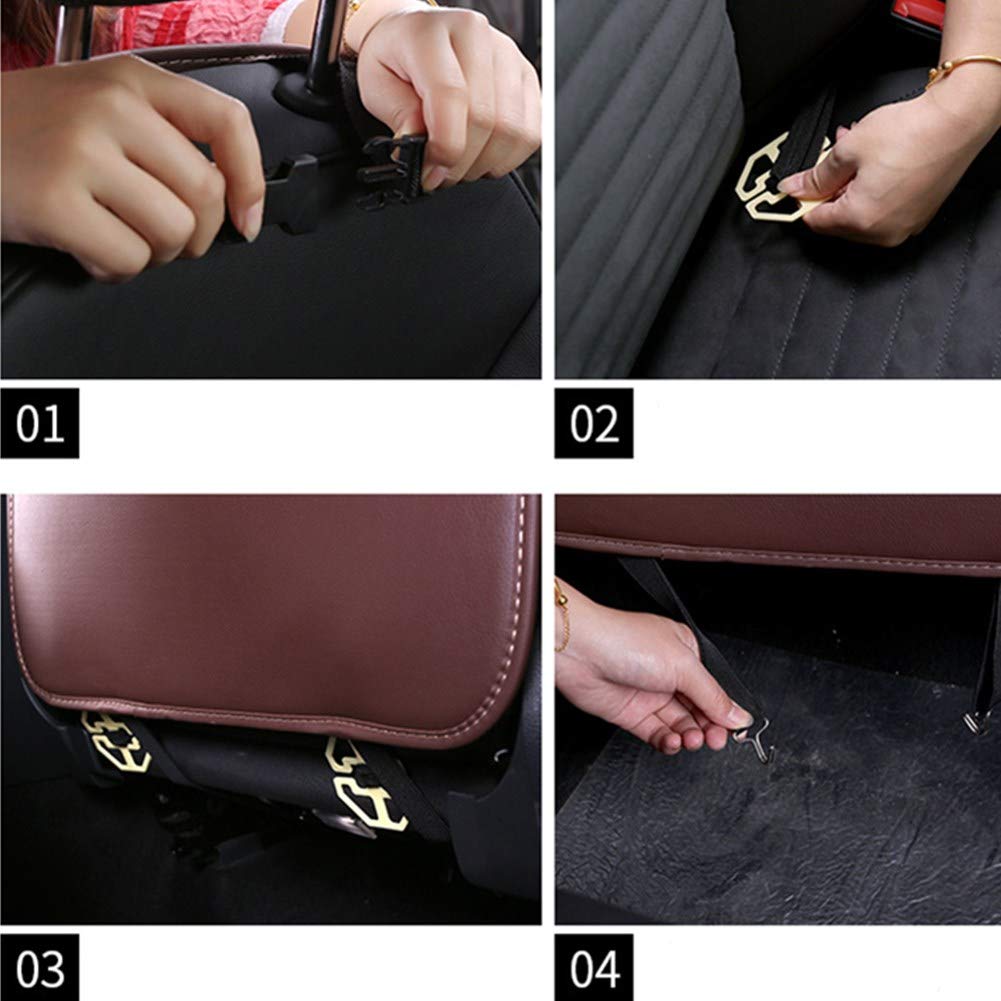 01

02

03

04